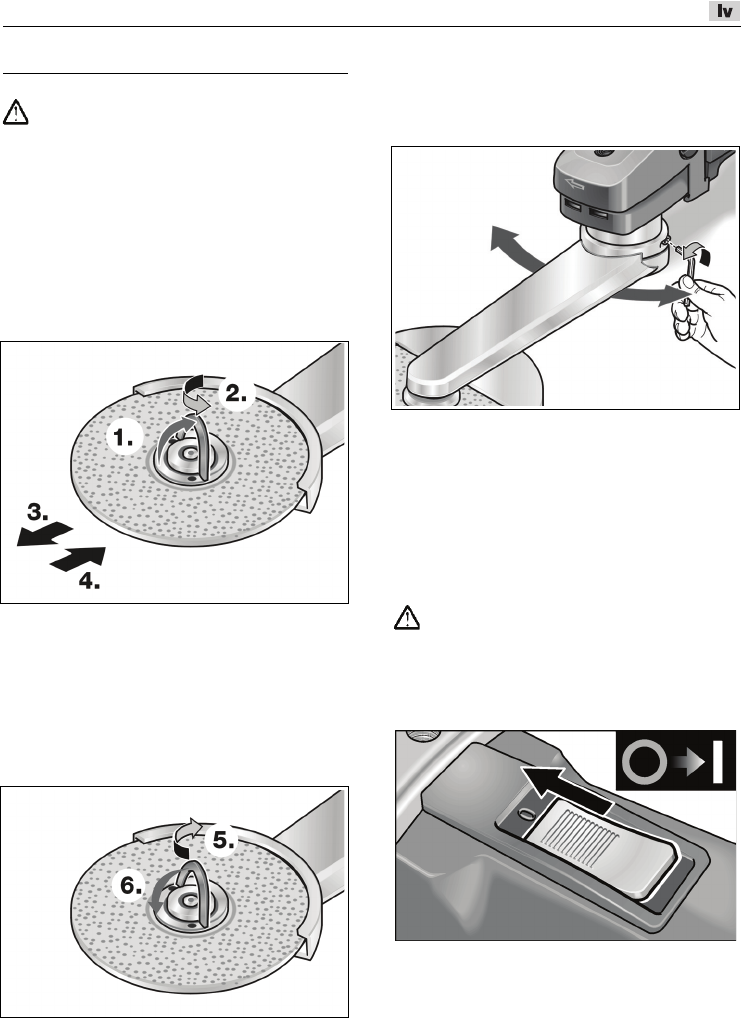 lv

1.

2.

3.

4.

5.

6.