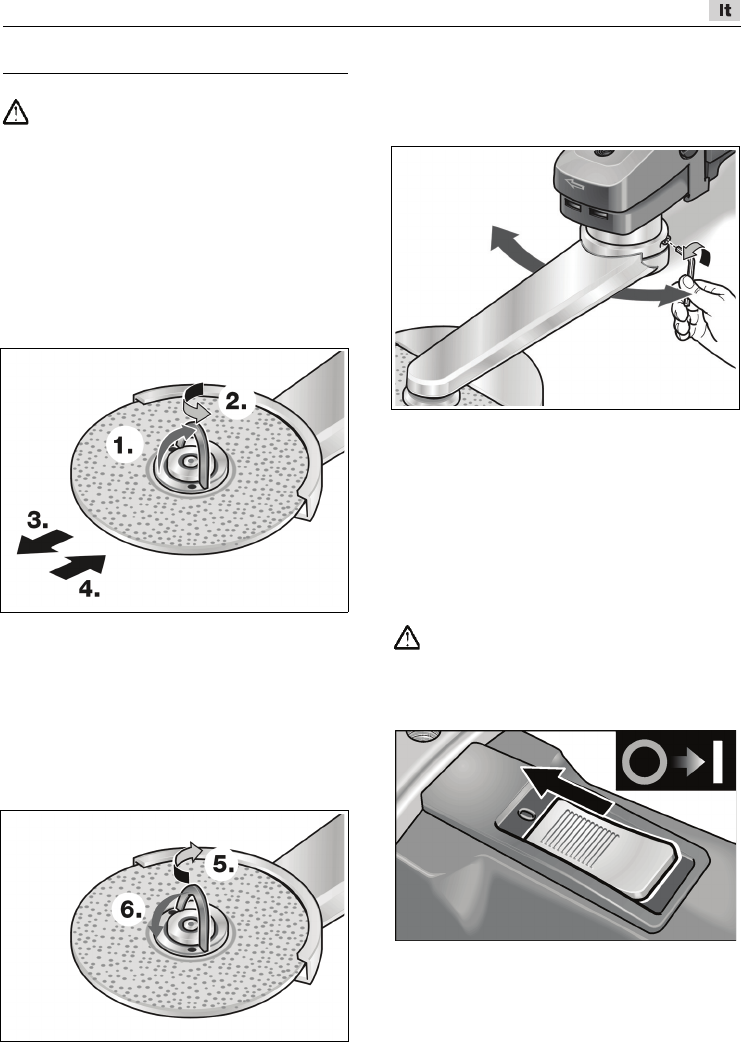 It

1.

2.

3.

4.

5.

6.