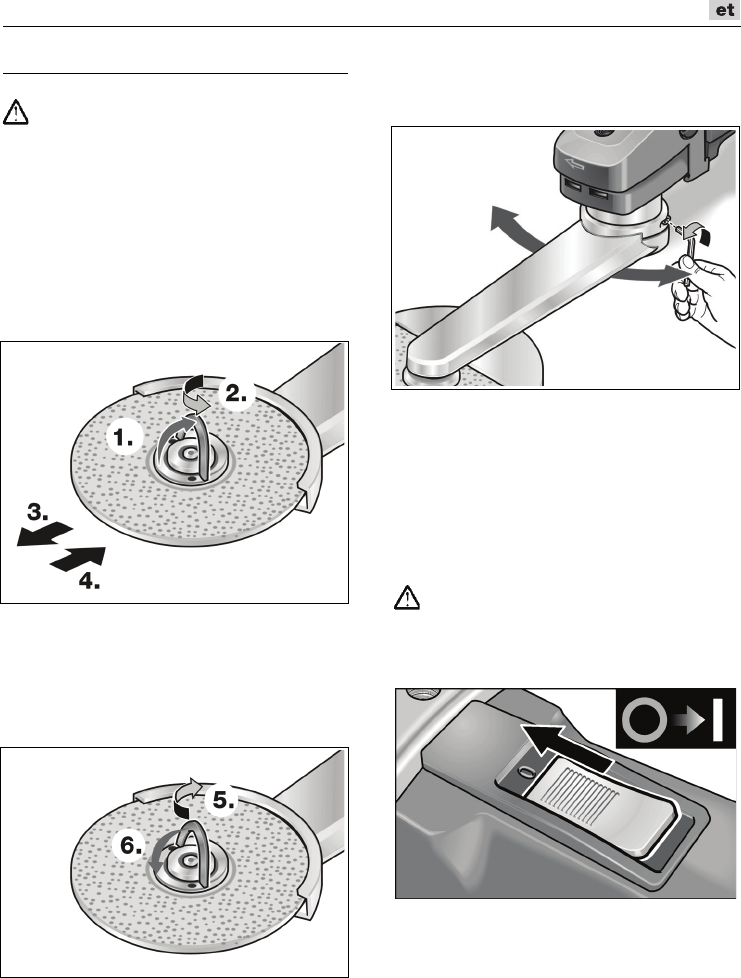 et

2.

1.

3.

4.

5.

6.