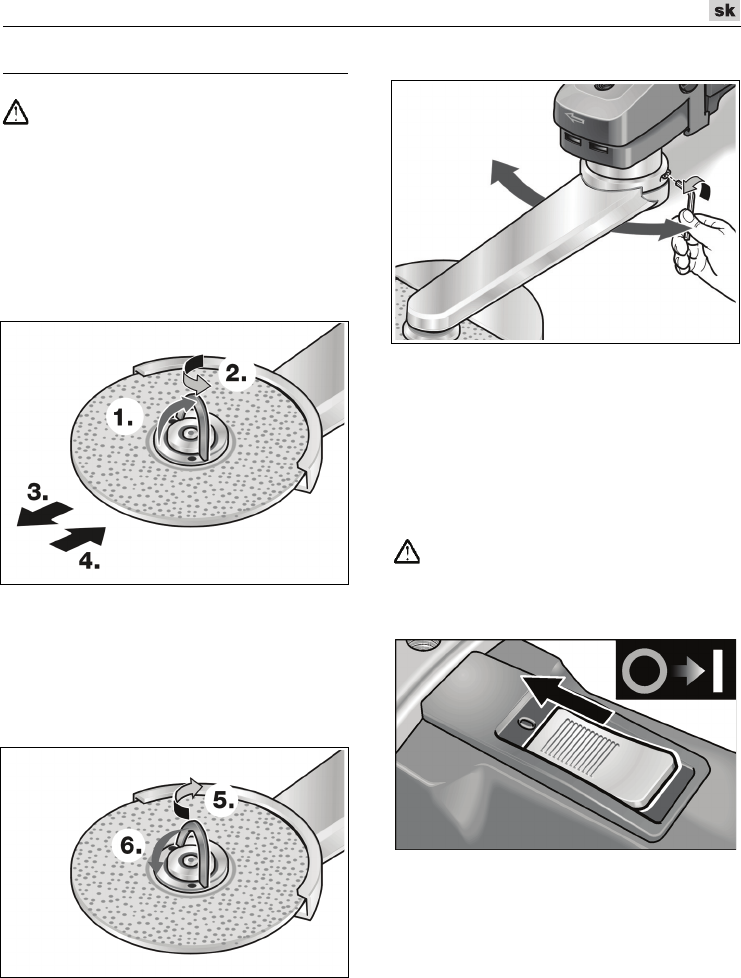 sk

1.
2.
3.
4.

5.
6.