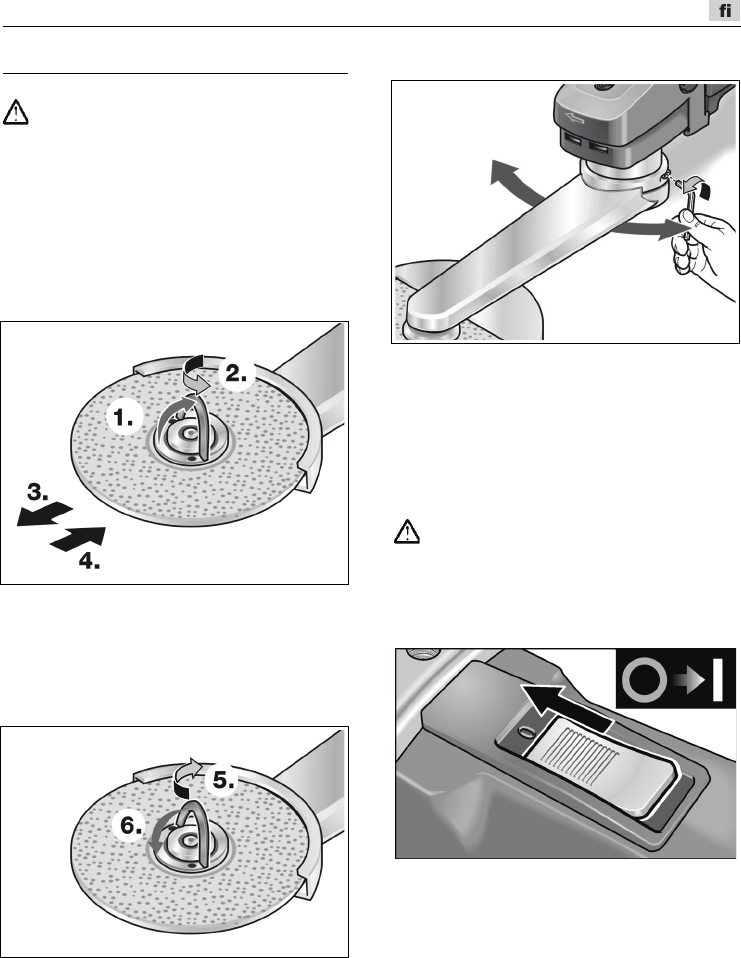 fi

1.

2.

3.

4.

5.

6.