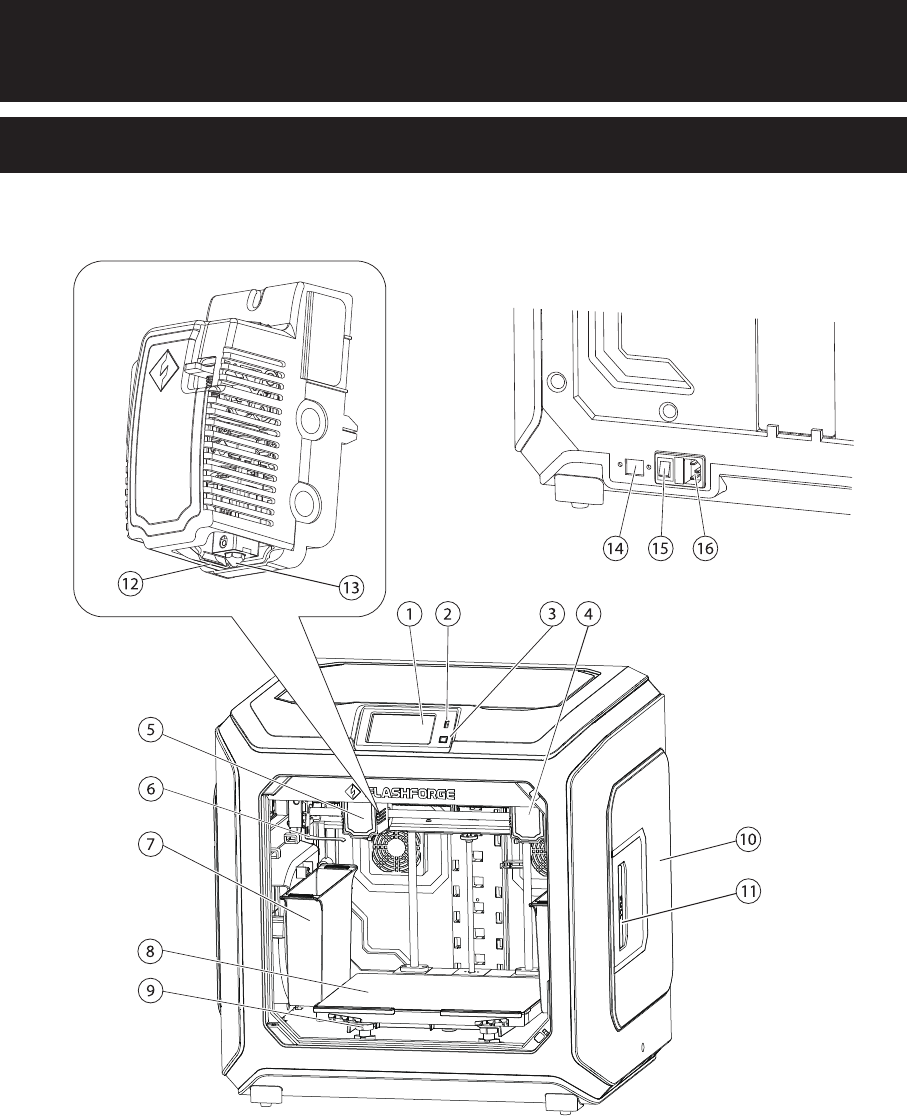 12
13
14
15
16
1
2
3
4
5
6
7
8
9
10
11
FLASHFORGE