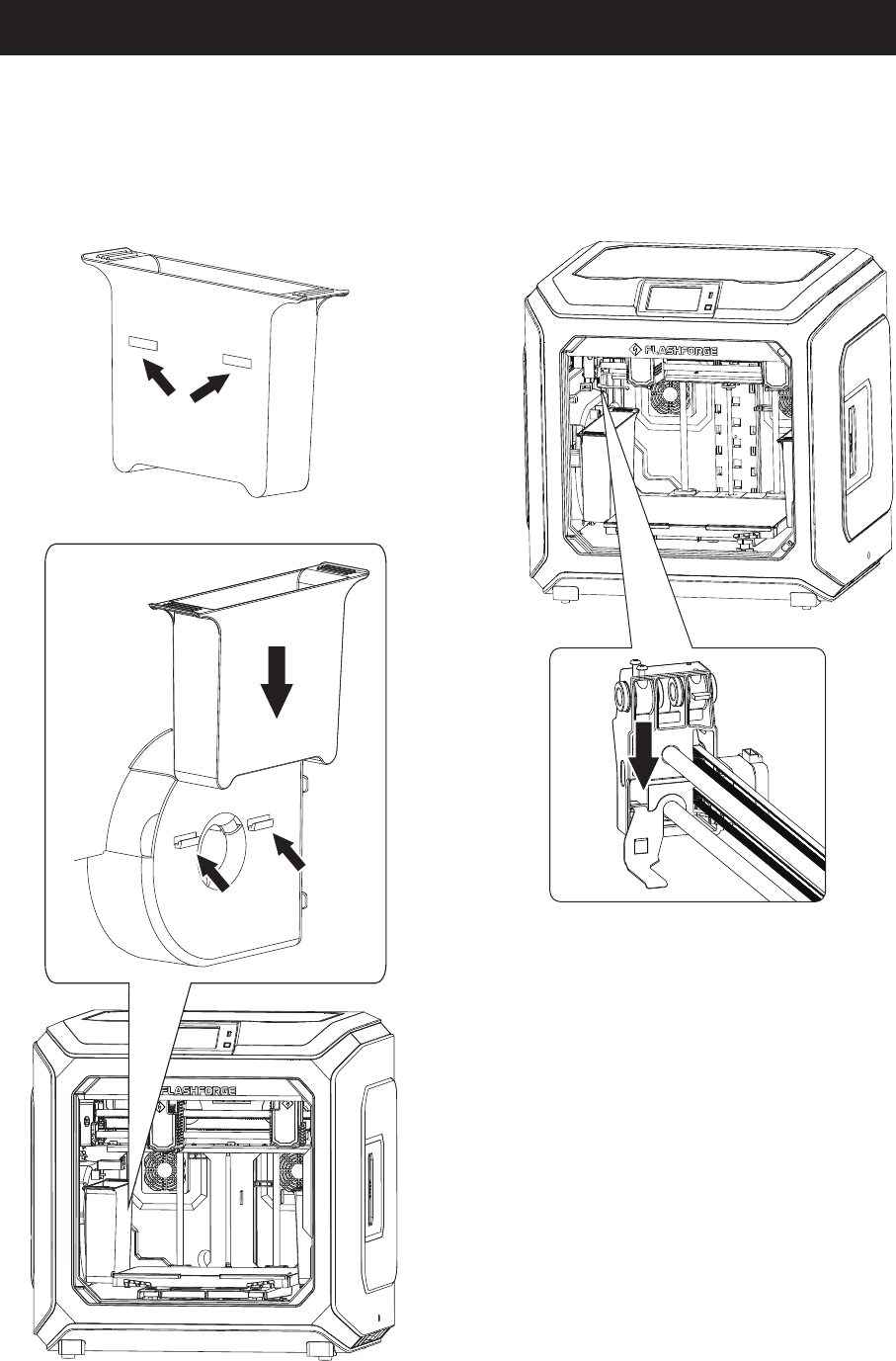 FLASHFORGE

FLASHFORGE