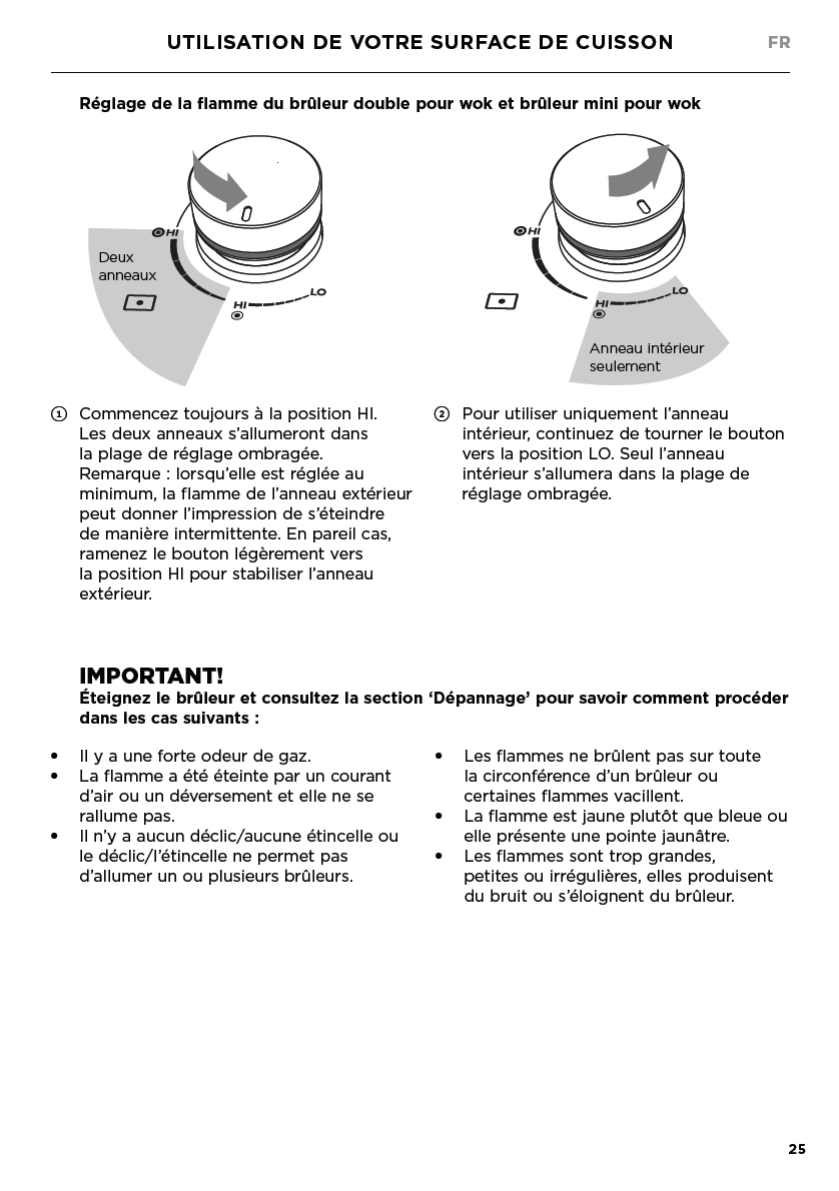 UTILISATION DE VOTRE SURFACE DE CUISSON FR

Réglage de la flamme du brûleur double pour wok et brûleur mini pour wok

HI
Deux anneaux
HI LO

HI
HI LO
Anneau intérieur seulement

① Commencez toujours à la position HI. Les deux anneaux s'allumeront dans la plage de réglage ombragée. Remarque : lorsqu'elle est réglée au minimum, la flamme de l'anneau extérieur peut donner l'impression de s'éteindre de manière intermittente. En pareil cas, ramenez le bouton légèrement vers la position HI pour stabiliser l'anneau extérieur.

② Pour utiliser uniquement l'anneau intérieur, continuez de tourner le bouton vers la position LO. Seul l'anneau intérieur s'allumera dans la plage de réglage ombragée.

IMPORTANT!
Éteignez le brûleur et consultez la section 'Dépannage' pour savoir comment procéder dans les cas suivants :

• Il y a une forte odeur de gaz.
• La flamme a été éteinte par un courant d'air ou un déversement et elle ne se rallume pas.
• Il n'y a aucun déclic/aucune étincelle ou le déclic/l'étincelle ne permet pas d'allumer un ou plusieurs brûleurs.
• Les flammes ne brûlent pas sur toute la circonférence d'un brûleur ou certaines flammes vacillent.
• La flamme est jaune plutôt que bleue ou elle présente une pointe jaunâtre.
• Les flammes sont trop grandes, petites ou irrégulières, elles produisent du bruit ou s'éloignent du brûleur.

25