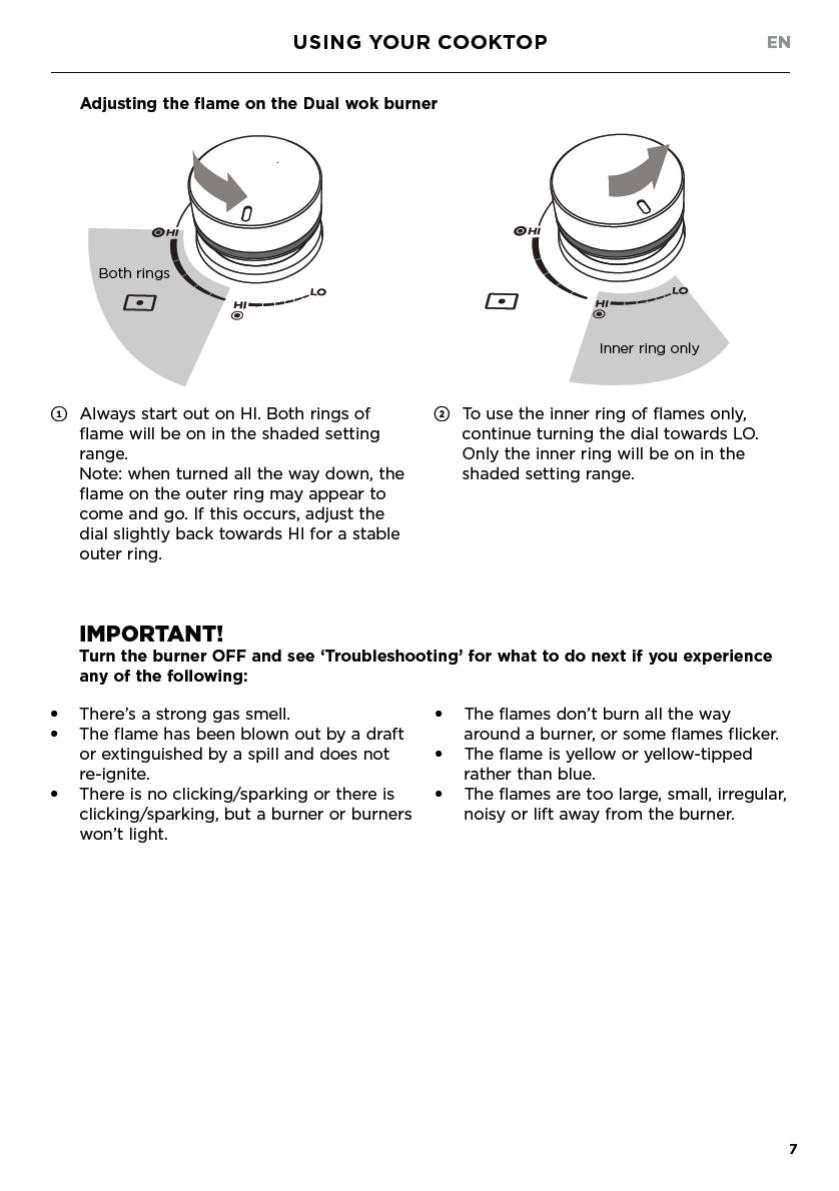 USING YOUR COOKTOP

EN

Adjusting the flame on the Dual wok burner

HI

Both rings

HI

LO

HI

HI

LO

Inner ring only

① Always start out on HI. Both rings of flame will be on in the shaded setting range.
Note: when turned all the way down, the flame on the outer ring may appear to come and go. If this occurs, adjust the dial slightly back towards HI for a stable outer ring.

② To use the inner ring of flames only, continue turning the dial towards LO. Only the inner ring will be on in the shaded setting range.

IMPORTANT!
Turn the burner OFF and see 'Troubleshooting' for what to do next if you experience any of the following:

• There's a strong gas smell.
• The flame has been blown out by a draft or extinguished by a spill and does not re-ignite.
• There is no clicking/sparking or there is clicking/sparking, but a burner or burners won't light.

• The flames don't burn all the way around a burner, or some flames flicker.
• The flame is yellow or yellow-tipped rather than blue.
• The flames are too large, small, irregular, noisy or lift away from the burner.

7