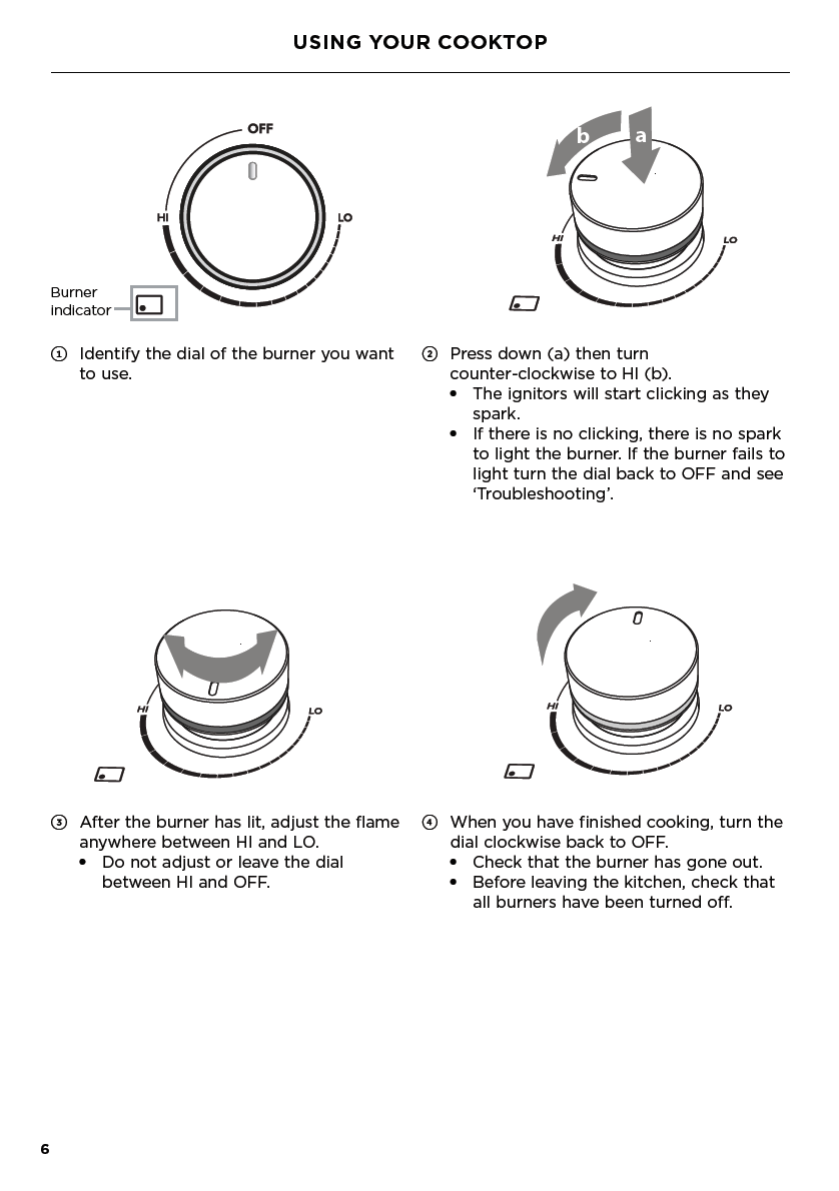 USING YOUR COOKTOP

OFF

HI

LO

Burner indicator

① Identify the dial of the burner you want to use.

b

a

HI

LO

② Press down (a) then turn counter-clockwise to HI (b).
• The ignitors will start clicking as they spark.
• If there is no clicking, there is no spark to light the burner. If the burner fails to light turn the dial back to OFF and see 'Troubleshooting'.

HI

LO

③ After the burner has lit, adjust the flame anywhere between HI and LO.
• Do not adjust or leave the dial between HI and OFF.

HI

LO

④ When you have finished cooking, turn the dial clockwise back to OFF.
• Check that the burner has gone out.
• Before leaving the kitchen, check that all burners have been turned off.

6