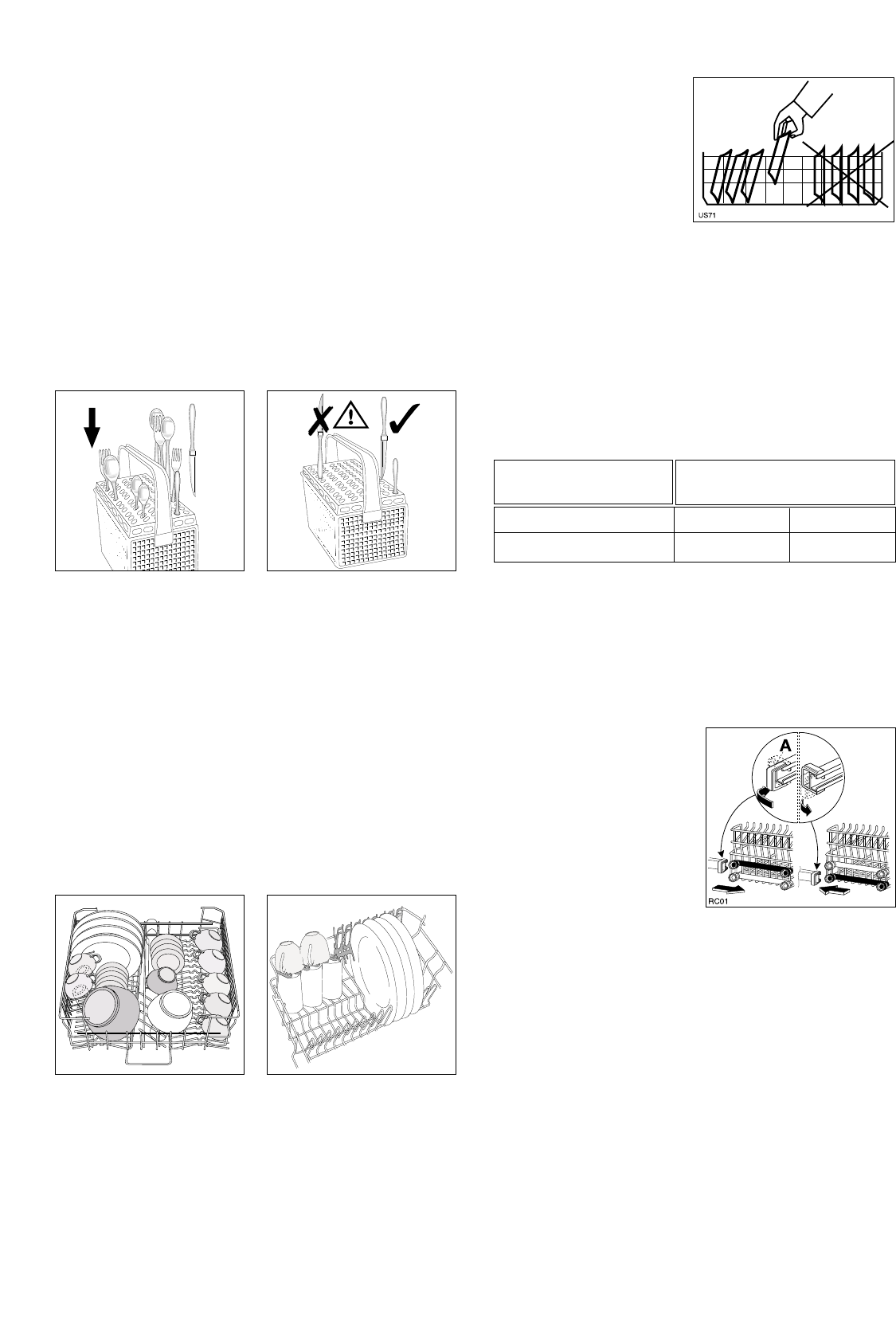 US71

A

RC01