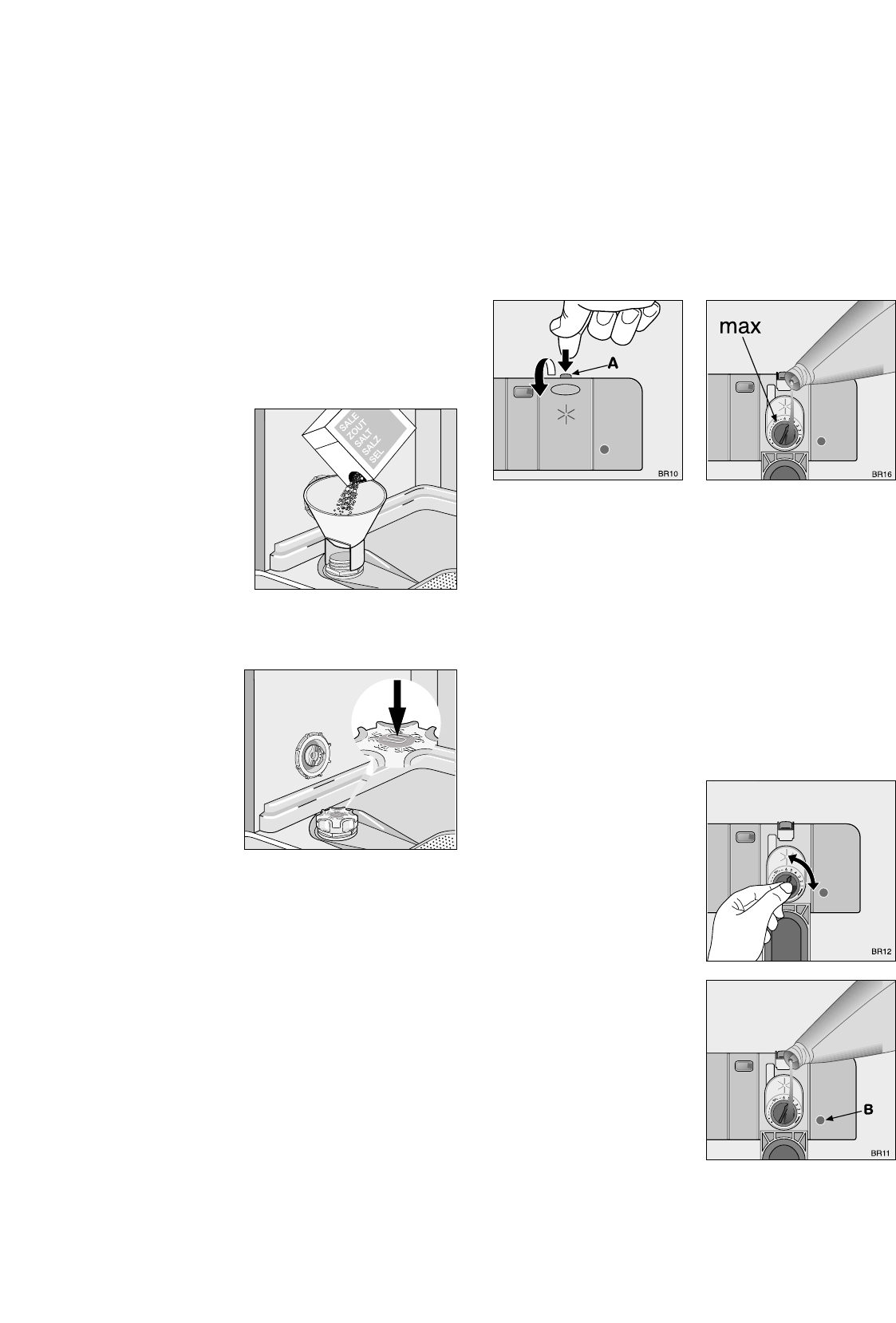 SALE
ZOUT
SALT
SALZ
SEL

A

BR10

max

BR16

BR12

B

BR11