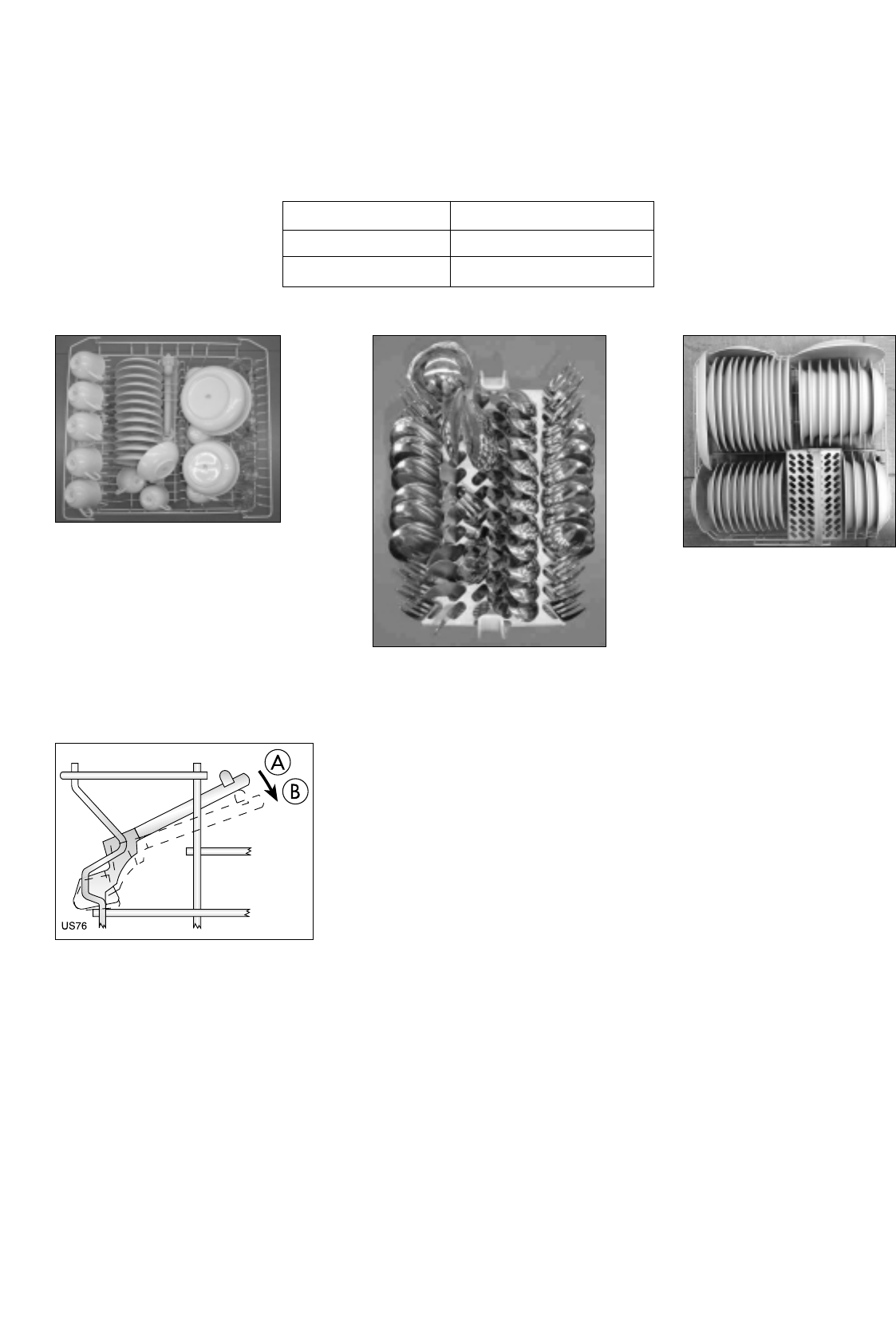 A

B

US76