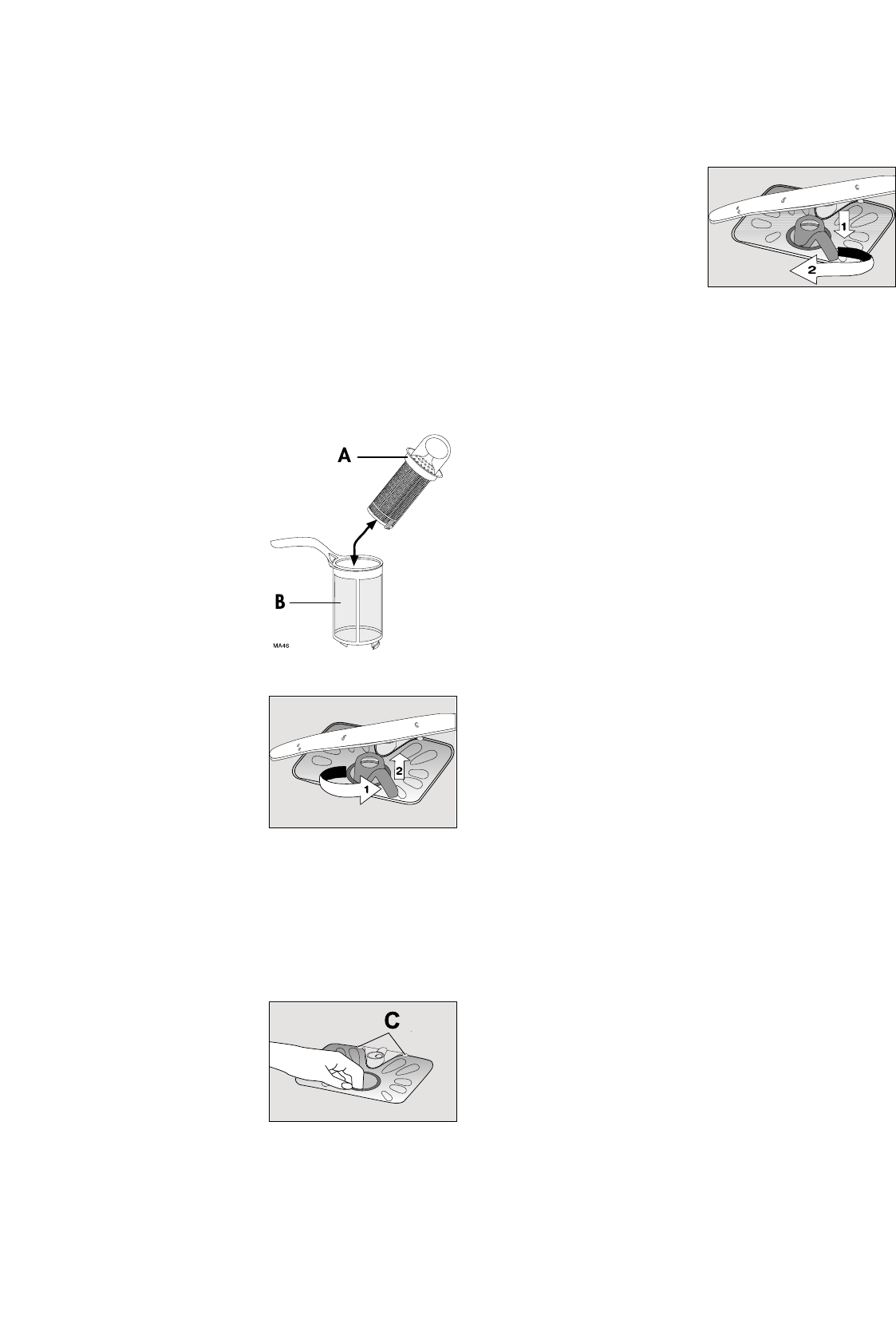 1
2
A
B
MA46
2
1
C