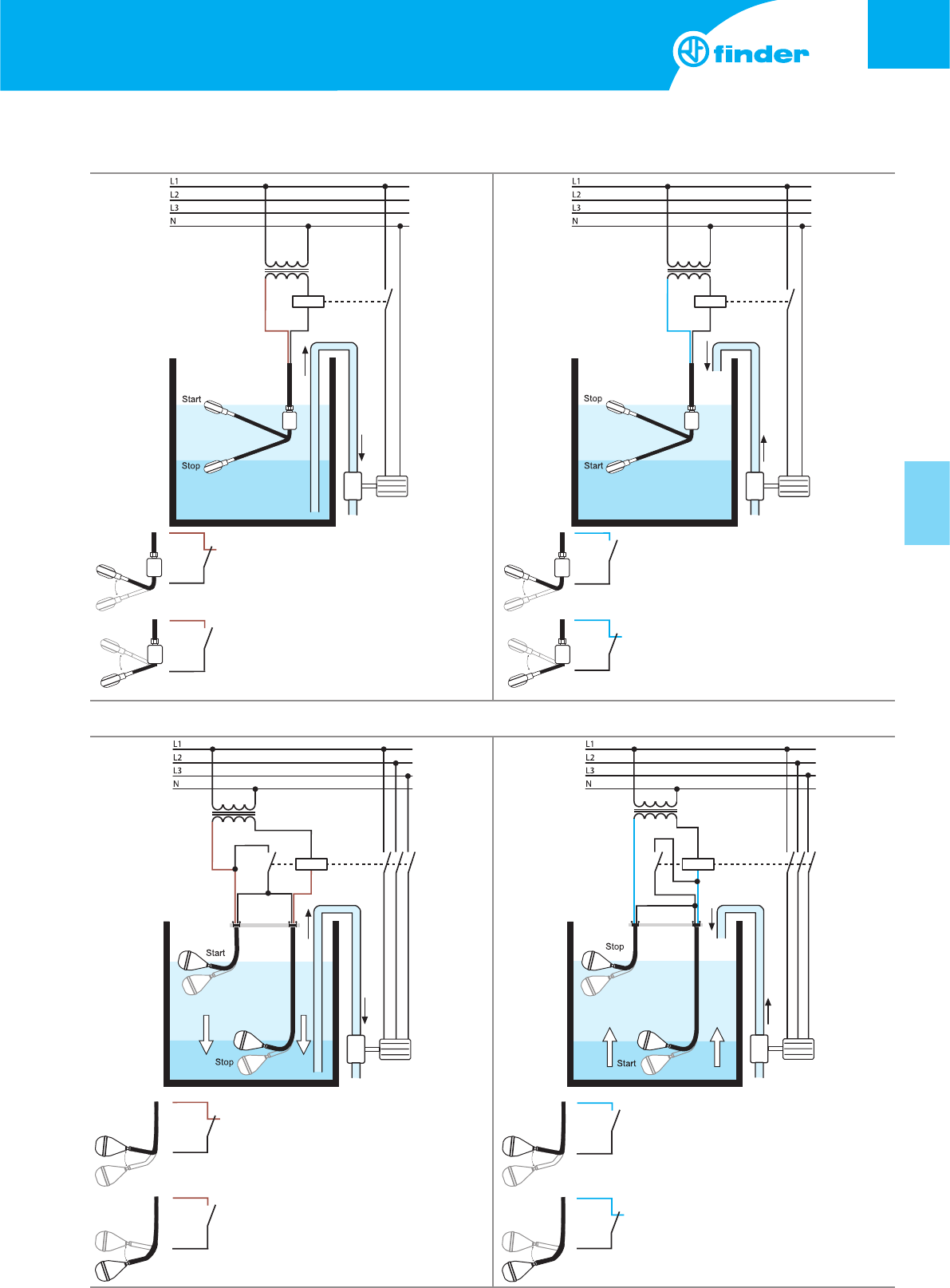 finder

L1
L2
L3
N

Start

Stop

L1
L2
L3
N

Stop

Start

L1
L2
L3
N

Start

Stop

L1
L2
L3
N

Stop

Start