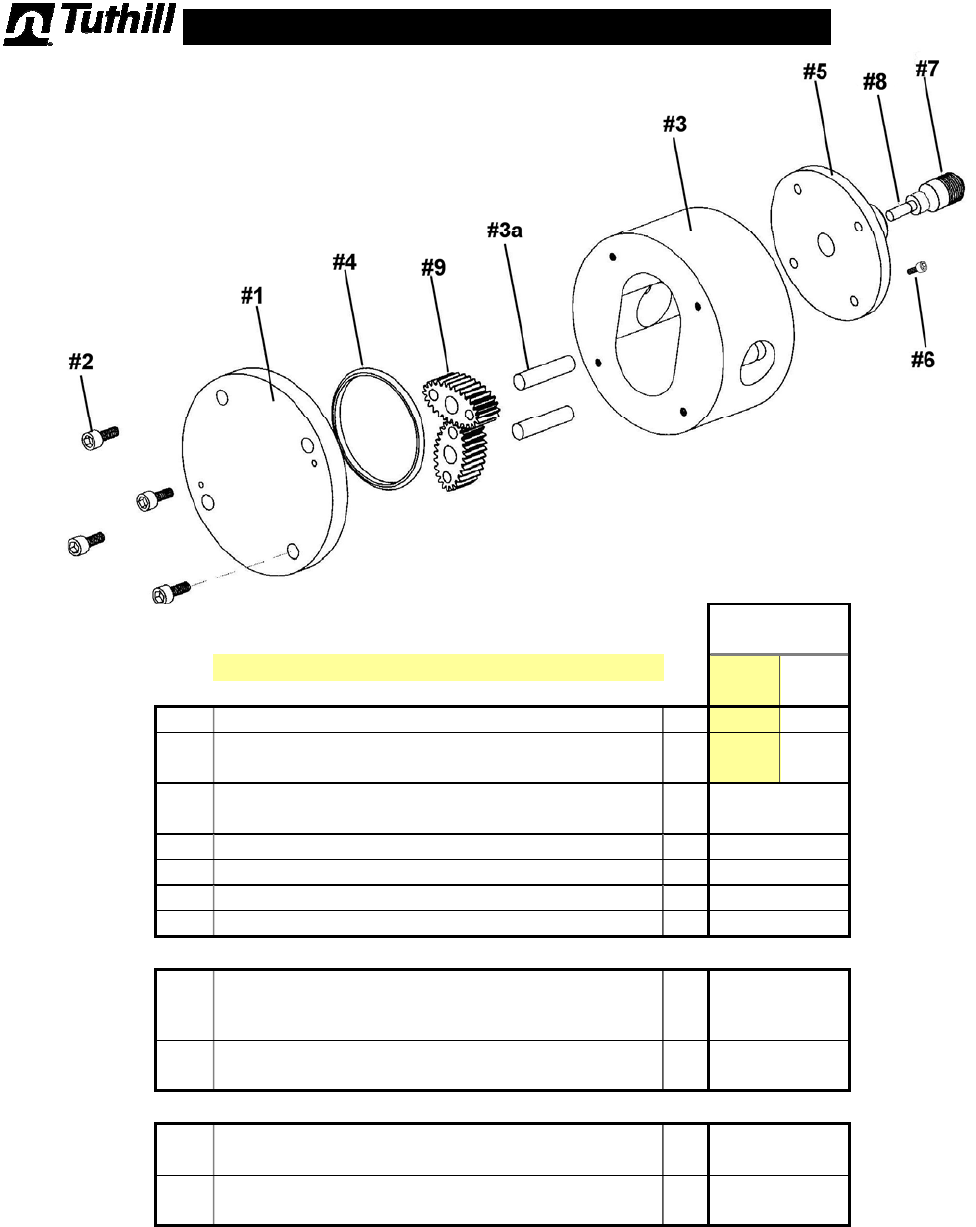 Tuthill

#5 #8 #7

#3

#3a

#4 #9

#1

#2

#6