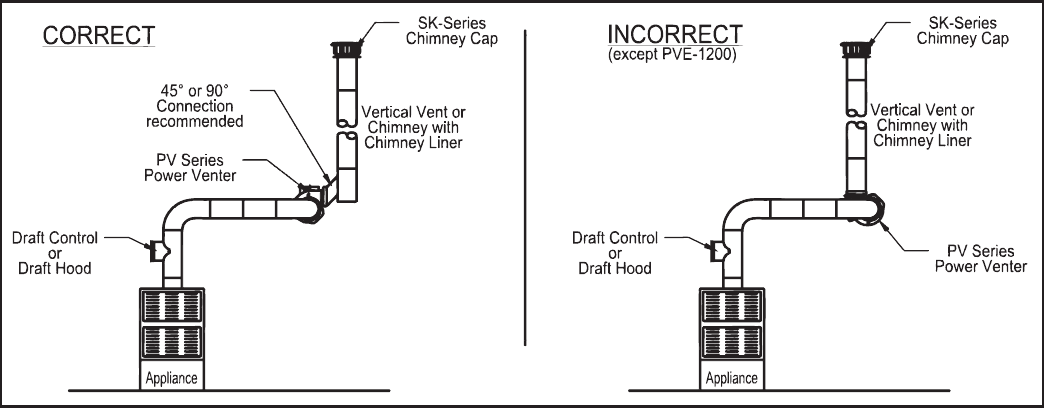 CORRECT

SK-Series Chimney Cap

45° or 90° Connection recommended

Vertical Vent or Chimney with Chimney Liner

PV Series Power Venter

Draft Control or Draft Hood

Appliance

INCORRECT
(except PVE-1200)

SK-Series Chimney Cap

Vertical Vent or Chimney with Chimney Liner

Draft Control or Draft Hood

PV Series Power Venter

Appliance