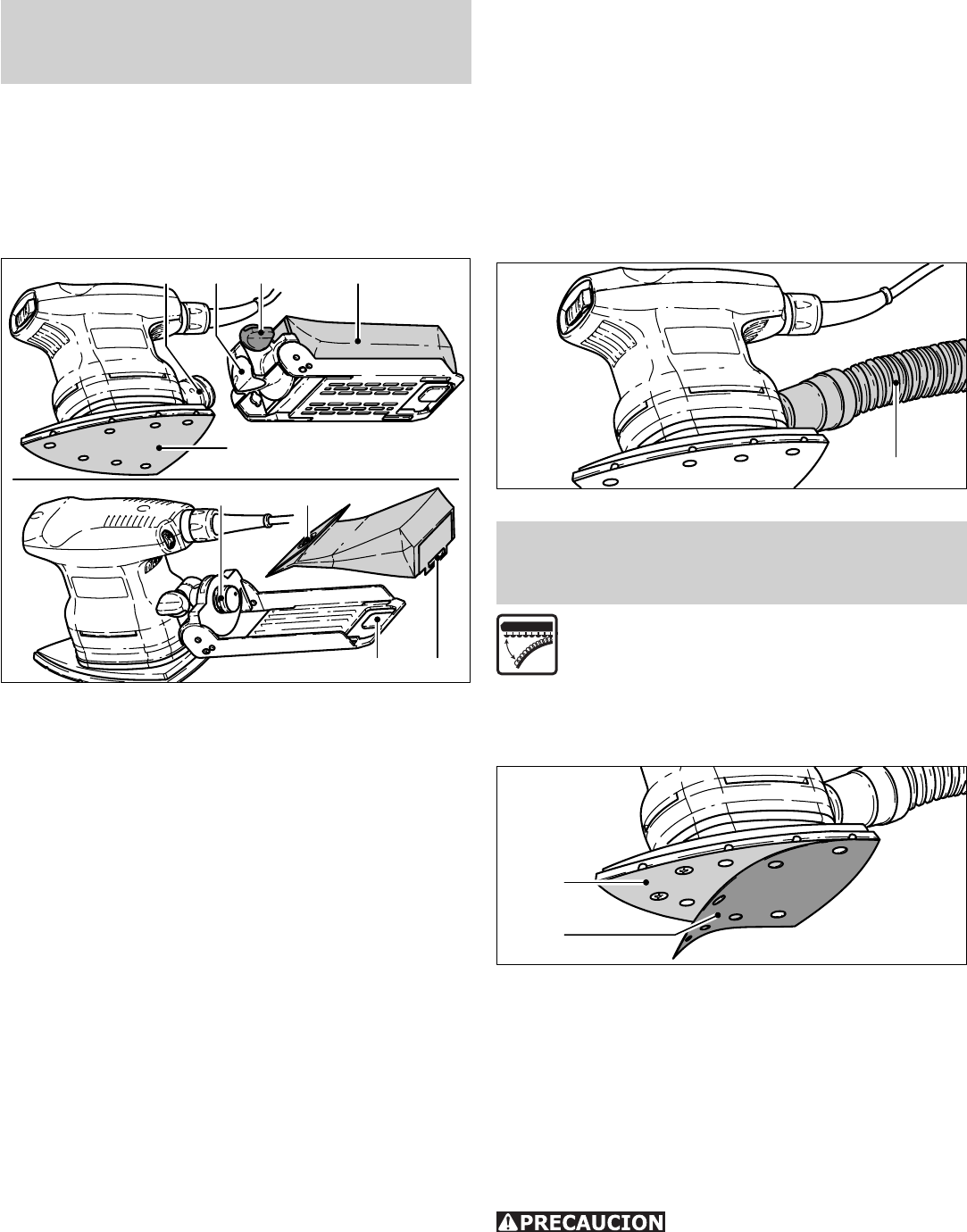 PRECAUCION