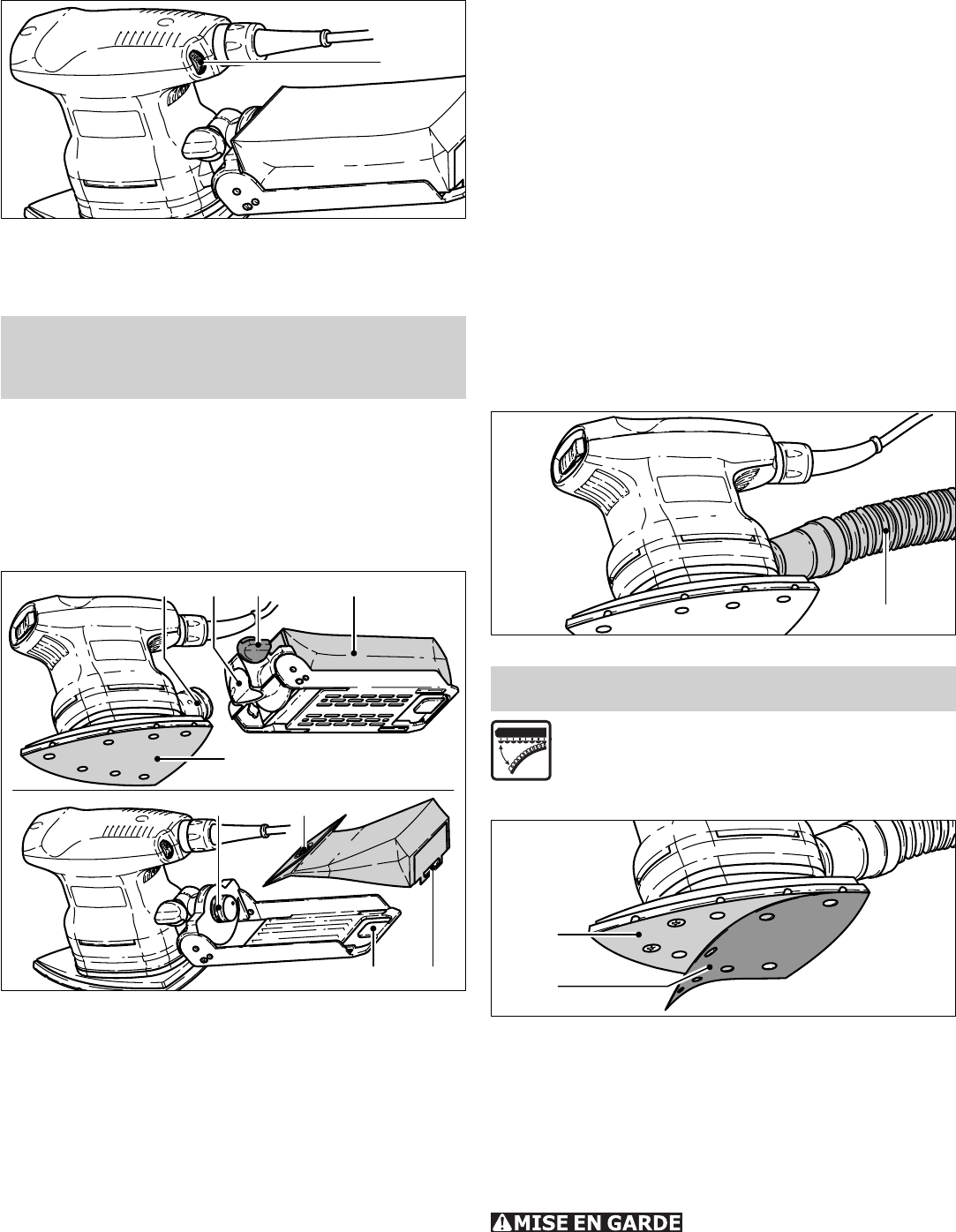 MISE EN GARDE