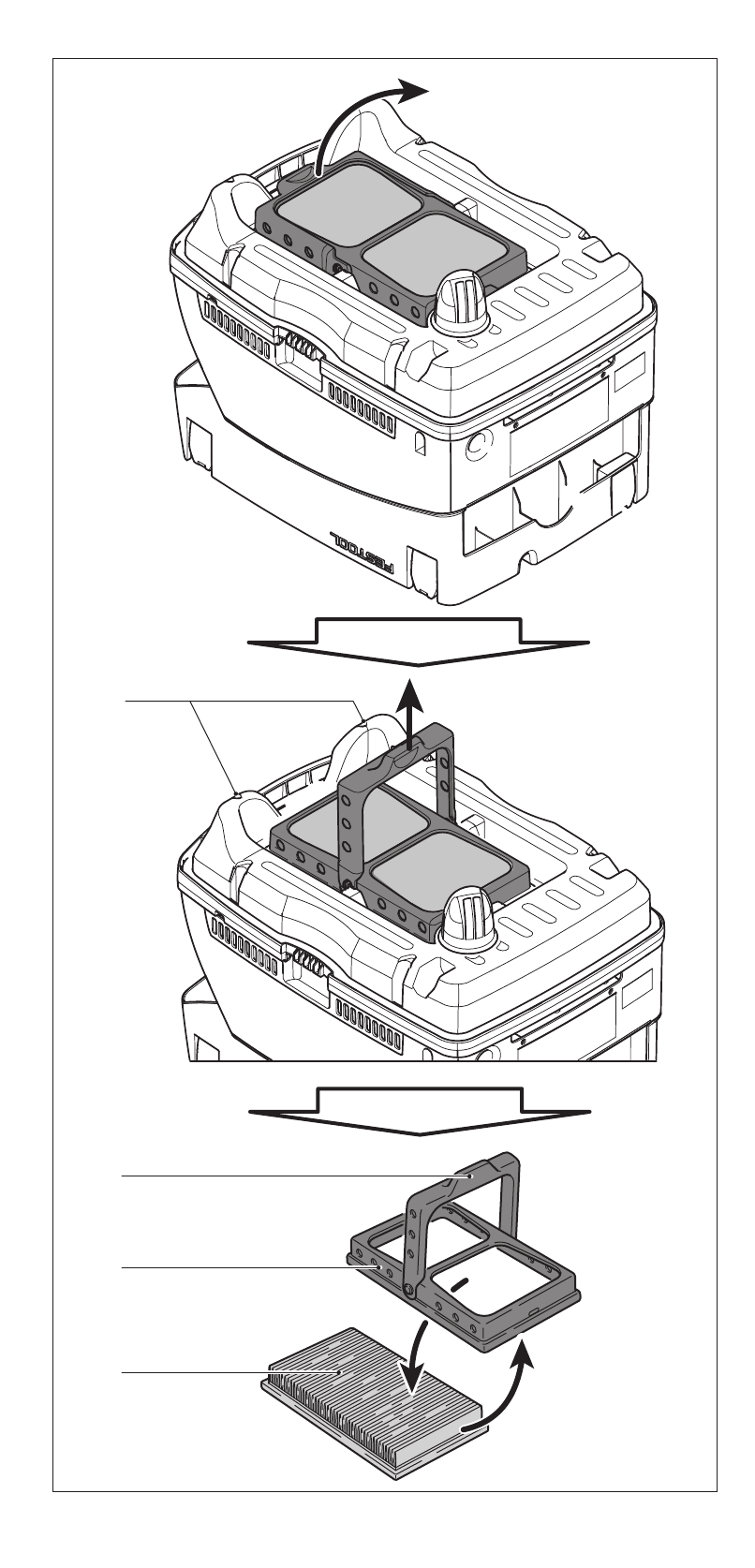 FESTOOL