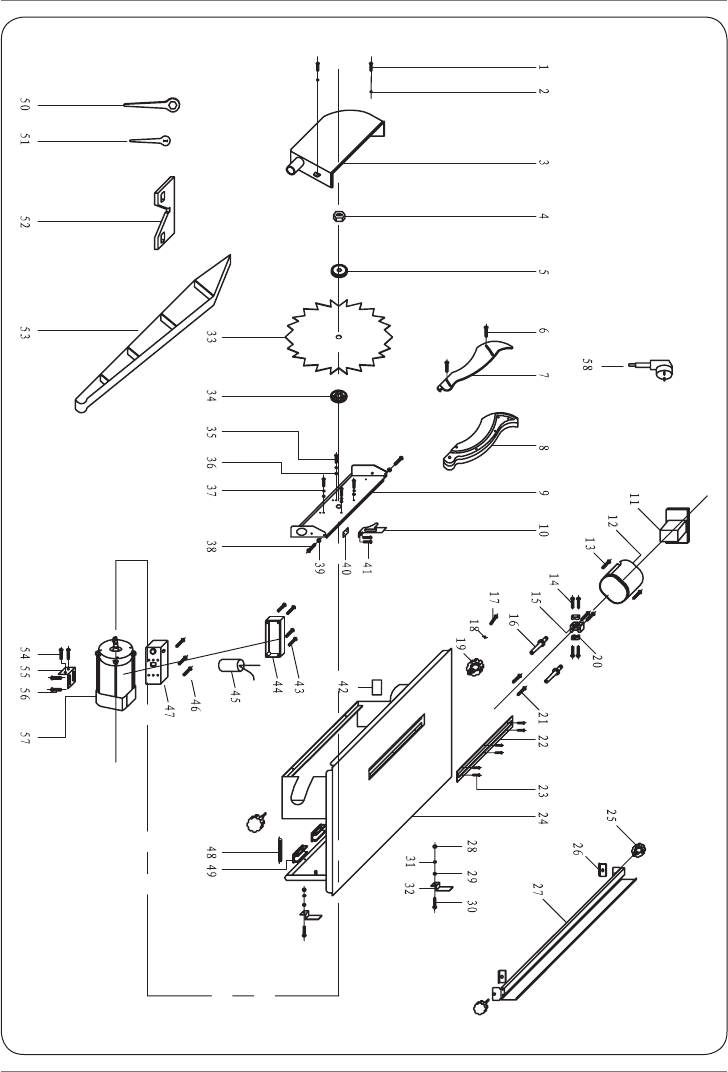 1
2
3
4
5
6
7
8
9
10
11
12
13
14
15
16
17
18
19
20
21
22
23
24
25
26
27
28
29
30
31
32
33
34
35
36
37
38
39
40
41
42
43
44
45
46
47
48
49
50
51
52
53
54
55
56
57
58