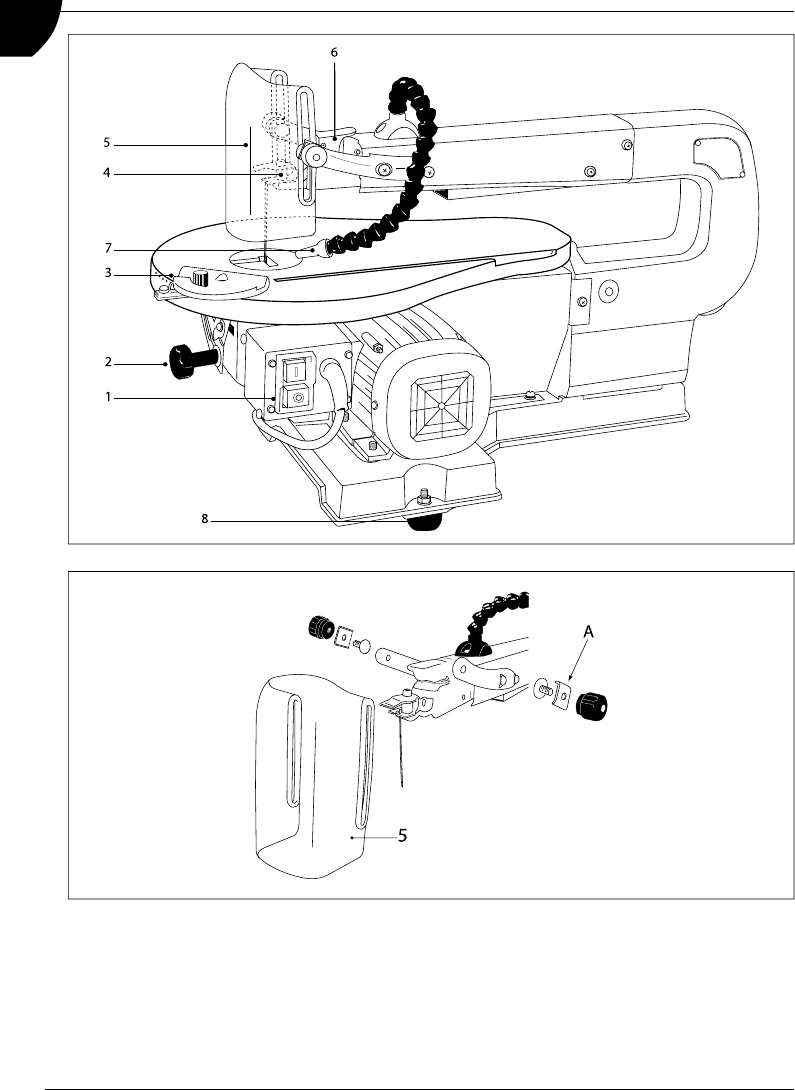 6
5
4
7
3
2
1
8

A
5