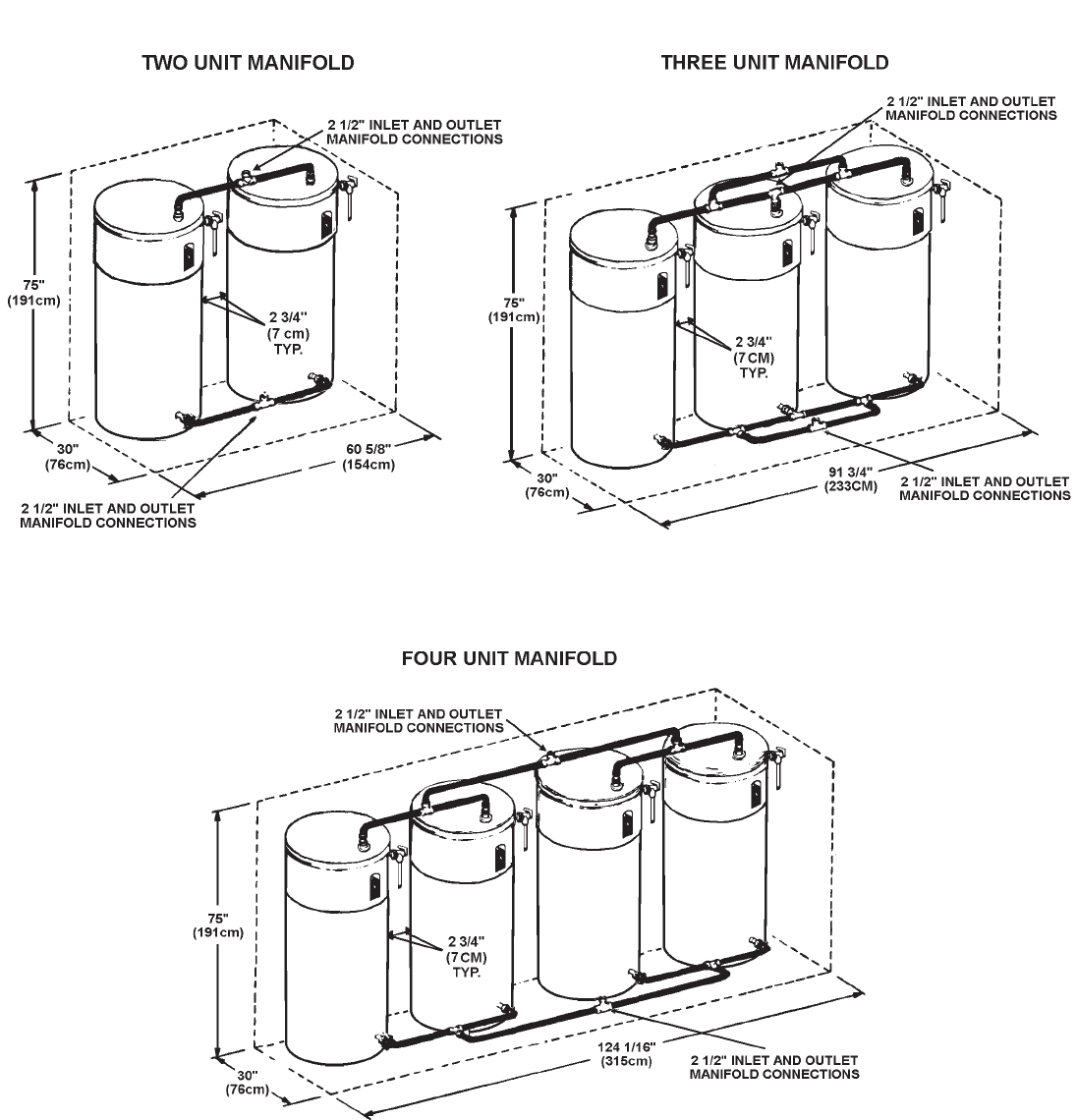 TWO UNIT MANIFOLD

2 1/2" INLET AND OUTLET MANIFOLD CONNECTIONS

75" (191cm)

2 3/4" (7 cm) TYP.

30" (76cm)

60 5/8" (154cm)

2 1/2" INLET AND OUTLET MANIFOLD CONNECTIONS

THREE UNIT MANIFOLD

2 1/2" INLET AND OUTLET MANIFOLD CONNECTIONS

75" (191cm)

2 3/4" (7 CM) TYP.

30" (76cm)

91 3/4" (233CM)

2 1/2" INLET AND OUTLET MANIFOLD CONNECTIONS

FOUR UNIT MANIFOLD

2 1/2" INLET AND OUTLET MANIFOLD CONNECTIONS

75" (191cm)

2 3/4" (7 CM) TYP.

30" (76cm)

124 1/16" (315cm)

2 1/2" INLET AND OUTLET MANIFOLD CONNECTIONS