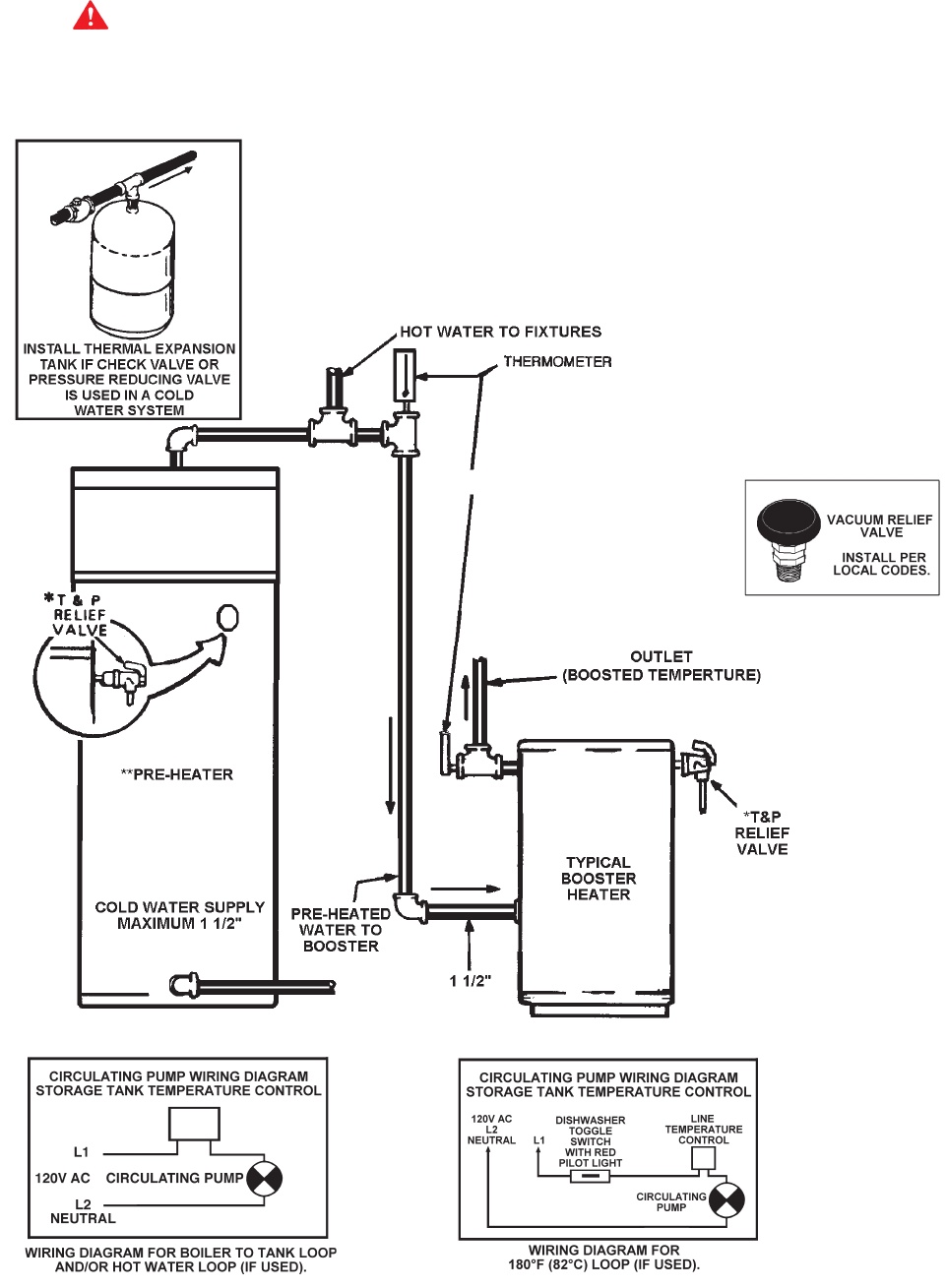 INSTALL THERMAL EXPANSION TANK IF CHECK VALVE OR PRESSURE REDUCING VALVE IS USED IN A COLD WATER SYSTEM

HOT WATER TO FIXTURES

THERMOMETER

VACUUM RELIEF VALVE

INSTALL PER LOCAL CODES.

*T & P RELIEF VALVE

OUTLET (BOOSTED TEMPERTURE)

**PRE-HEATER

*T&P RELIEF VALVE

TYPICAL BOOSTER HEATER

COLD WATER SUPPLY MAXIMUM 1 1/2"

PRE-HEATED WATER TO BOOSTER

1 1/2"

CIRCULATING PUMP WIRING DIAGRAM STORAGE TANK TEMPERATURE CONTROL

L1

120V AC CIRCULATING PUMP

L2 NEUTRAL

WIRING DIAGRAM FOR BOILER TO TANK LOOP AND/OR HOT WATER LOOP (IF USED).

CIRCULATING PUMP WIRING DIAGRAM STORAGE TANK TEMPERATURE CONTROL

120V AC L2 NEUTRAL

L1

DISHWASHER TOGGLE SWITCH WITH RED PILOT LIGHT

LINE TEMPERATURE CONTROL

CIRCULATING PUMP

WIRING DIAGRAM FOR 180°F (82°C) LOOP (IF USED).