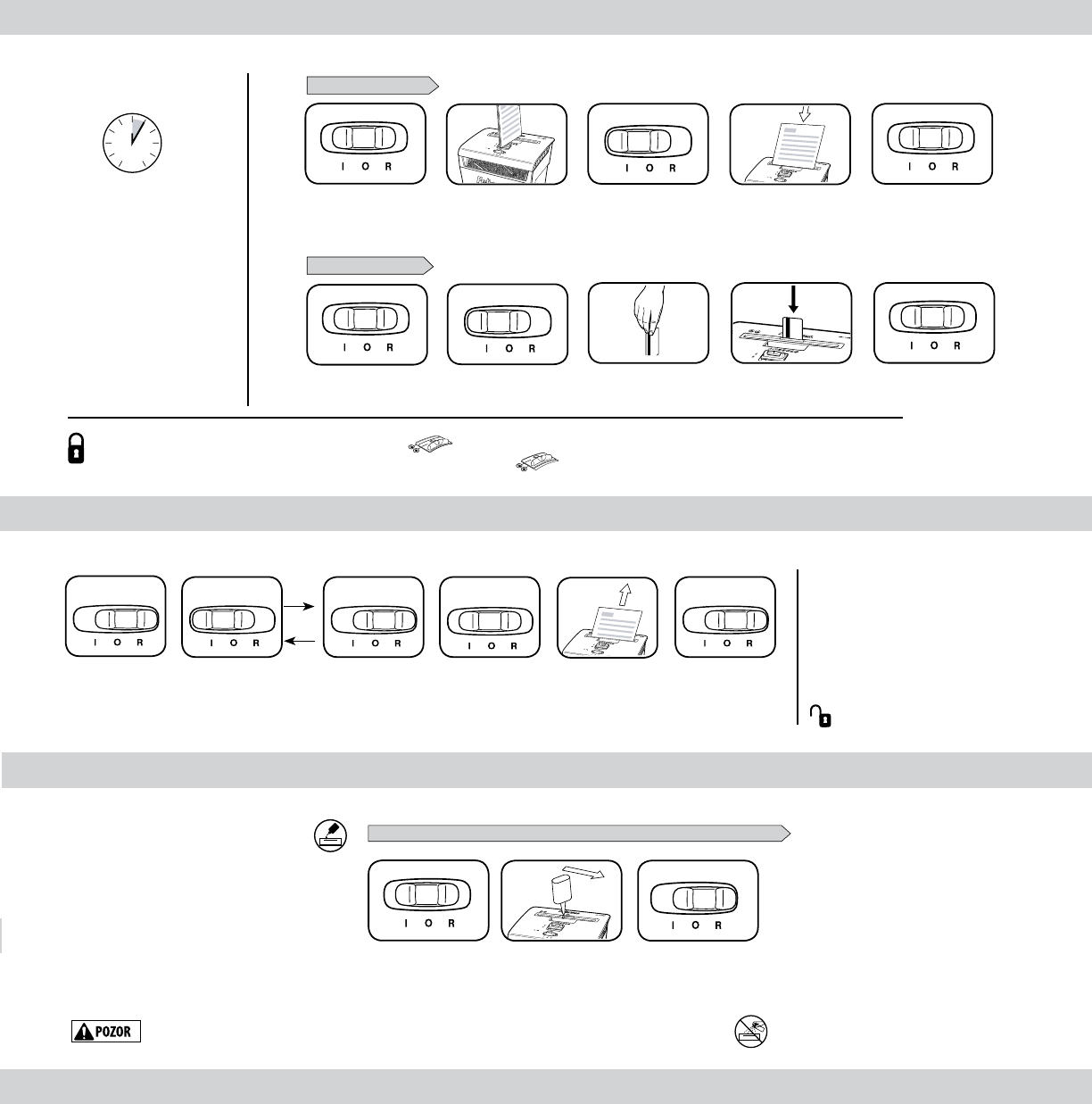 I O R

I O R

I O R

I O R

I O R

I O R

I O R

I O R

I O R

I O R

I O R

I O R

I O R

I O R

I O R

POZOR