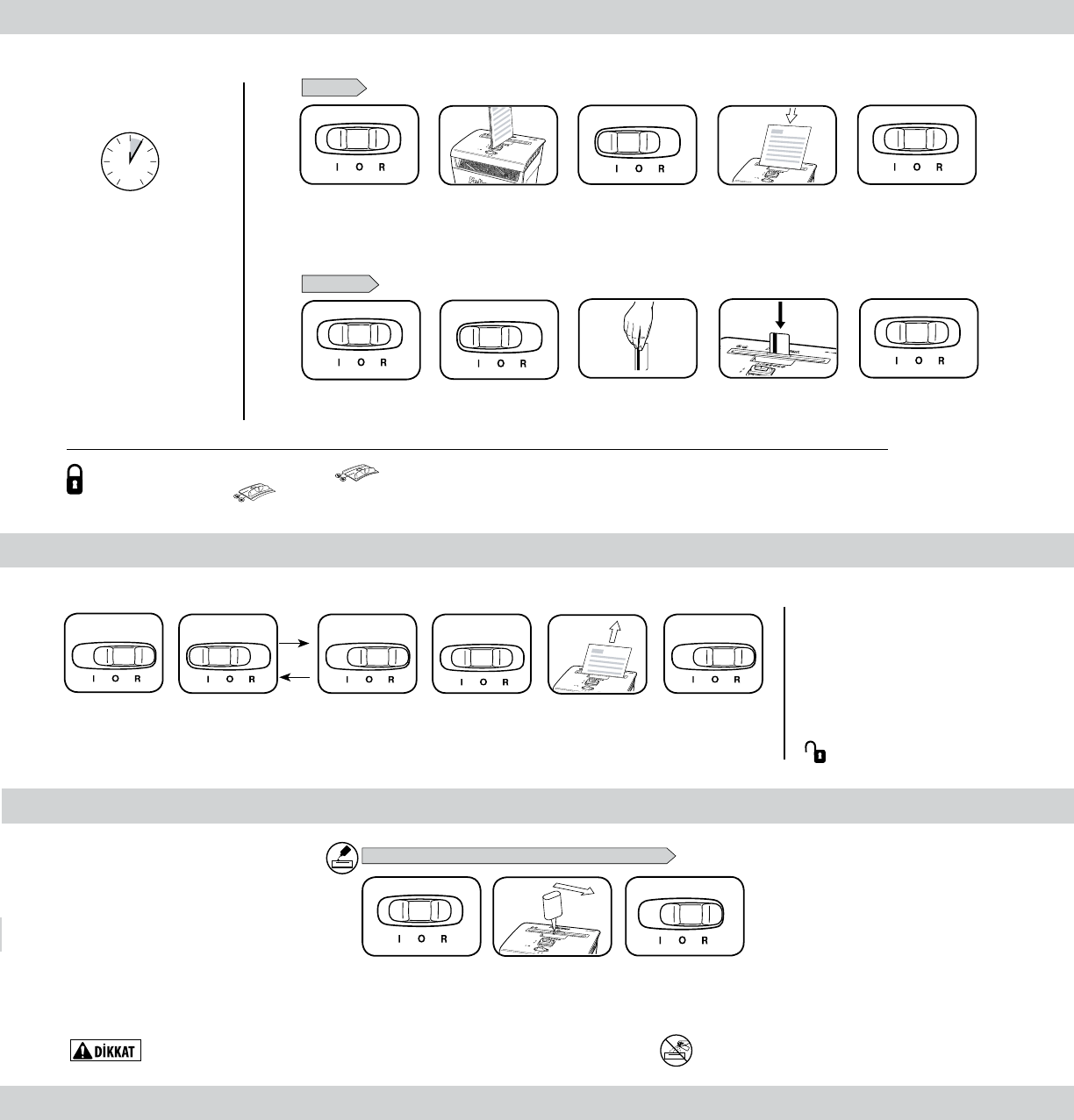 I O R

I O R

I O R

I O R

I O R

I O R

I O R

I O R

I O R

I O R

I O R

I O R

I O R

I O R

I O R

DİKKAT