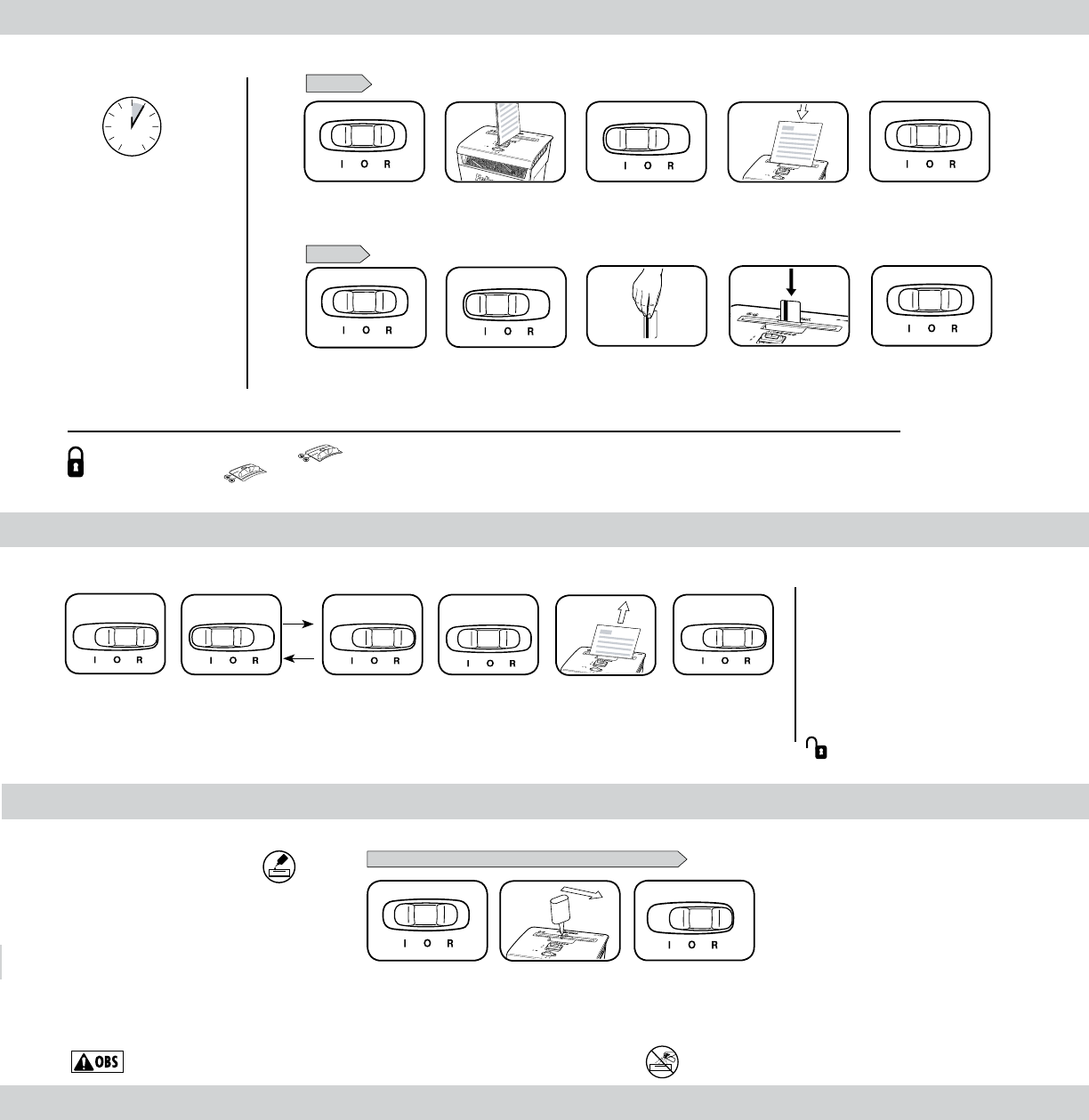 I O R

I O R

I O R

I O R

I O R

I O R

I O R

I O R

I O R

I O R

I O R

I O R

I O R

I O R

I O R

OBS