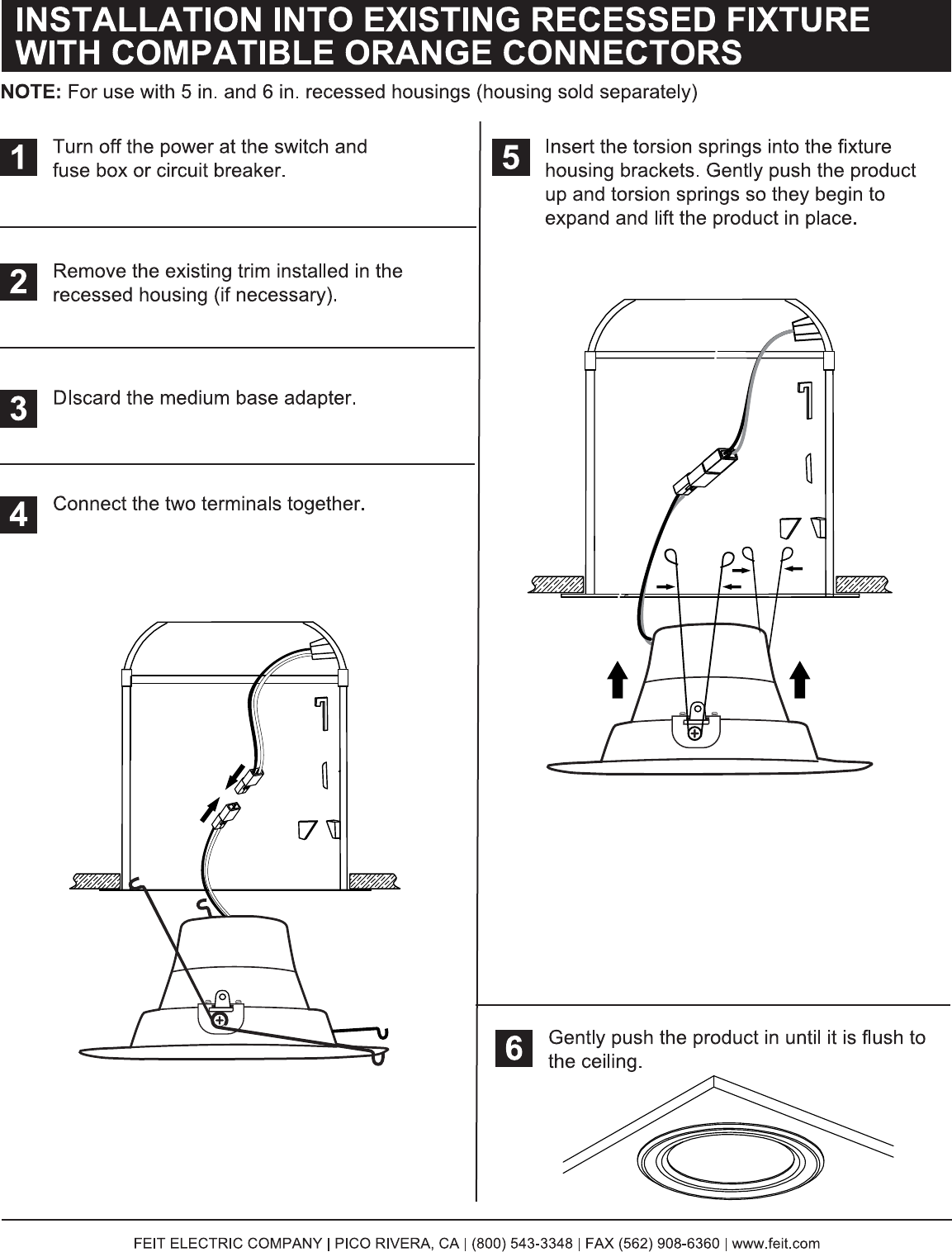 INSTALLATION INTO EXISTING RECESSED FIXTURE WITH COMPATIBLE ORANGE CONNECTORS

NOTE: For use with 5 in. and 6 in. recessed housings (housing sold separately)

1 Turn off the power at the switch and fuse box or circuit breaker.

2 Remove the existing trim installed in the recessed housing (if necessary).

3 DIscard the medium base adapter.

4 Connect the two terminals together.

5 Insert the torsion springs into the fixture housing brackets. Gently push the product up and torsion springs so they begin to expand and lift the product in place.

6 Gently push the product in until it is flush to the ceiling.

FEIT ELECTRIC COMPANY | PICO RIVERA, CA | (800) 543-3348 | FAX (562) 908-6360 | www.feit.com