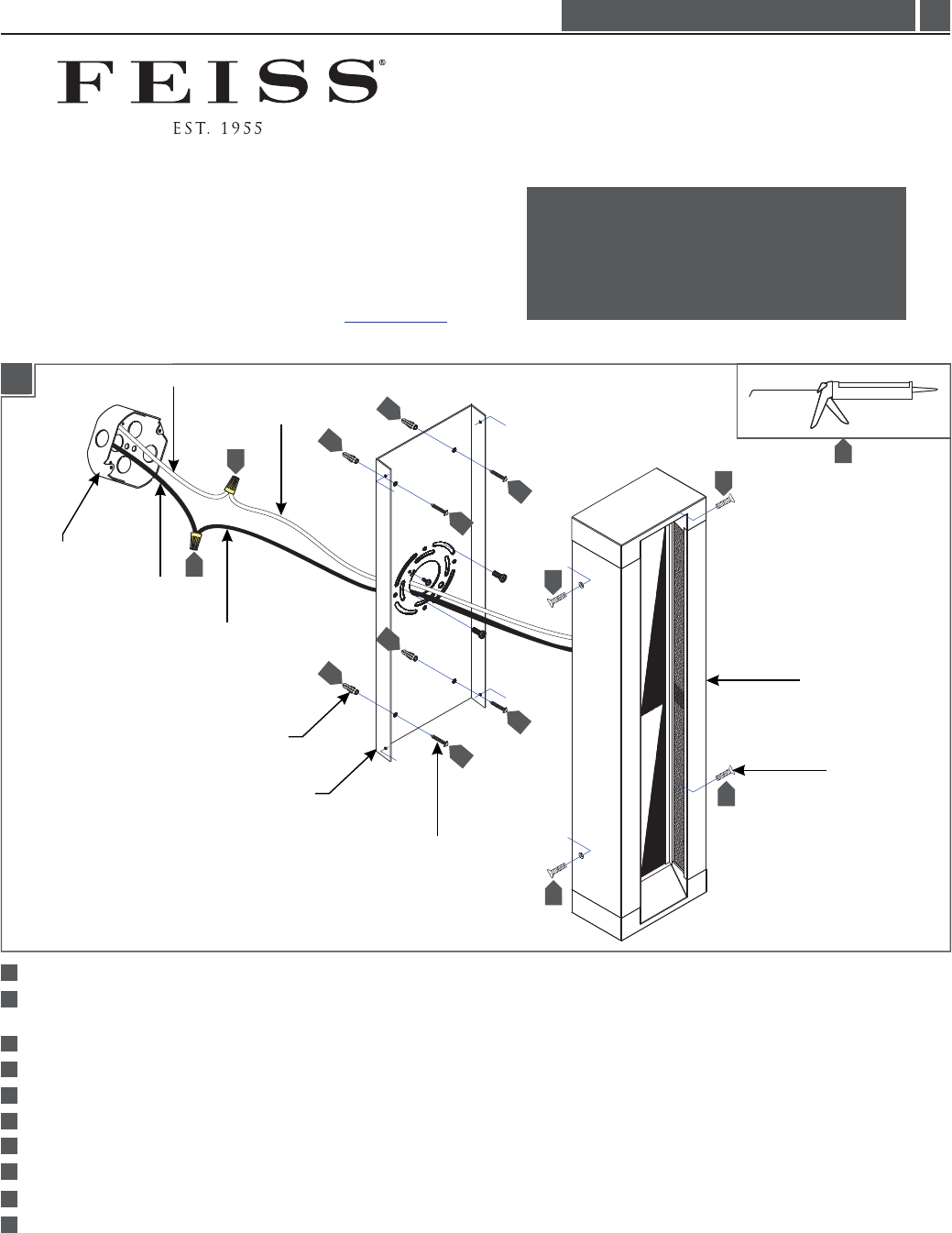 FEISS®

EST. 1955