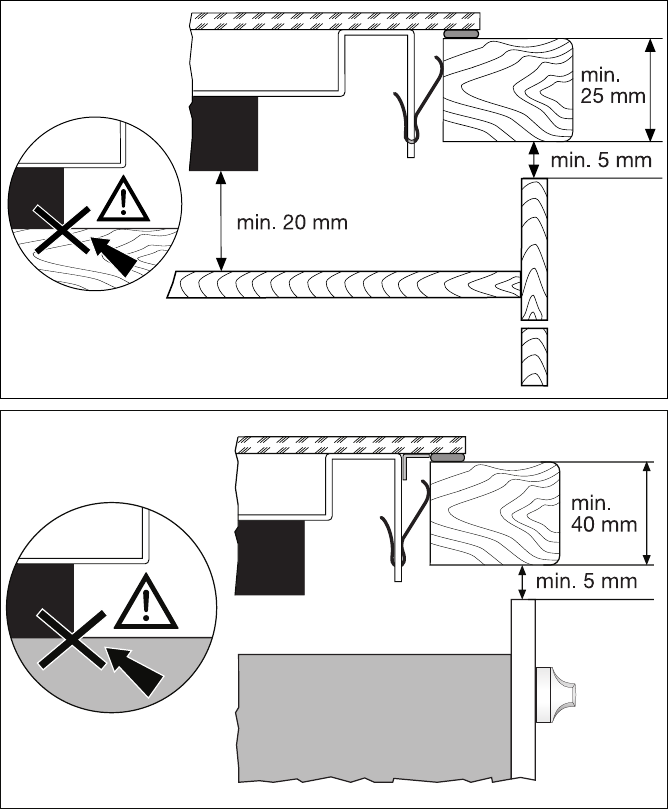 min. 25 mm

min. 5 mm

min. 20 mm

min. 40 mm

min. 5 mm