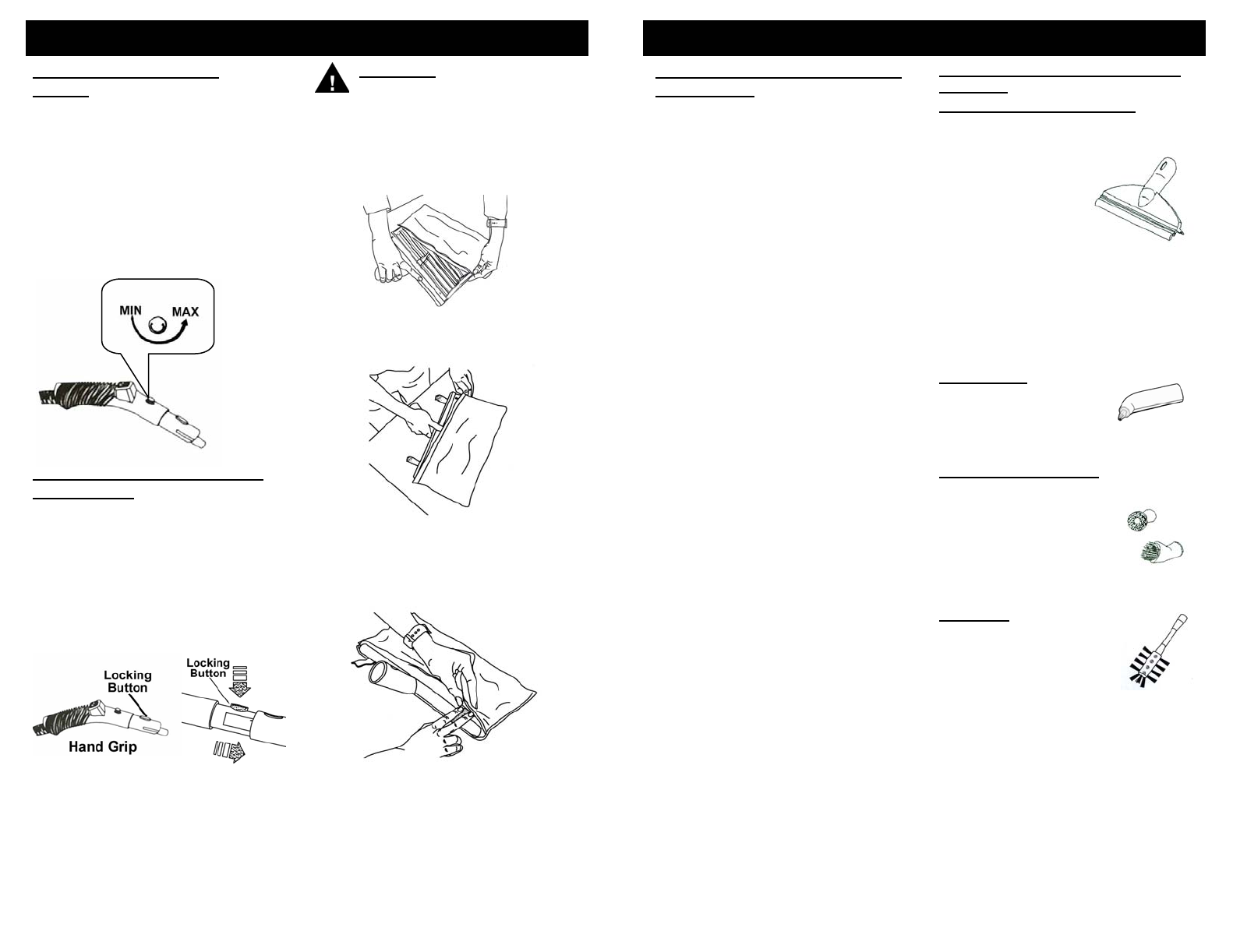 MIN MAX

Locking Button

Hand Grip

Locking Button