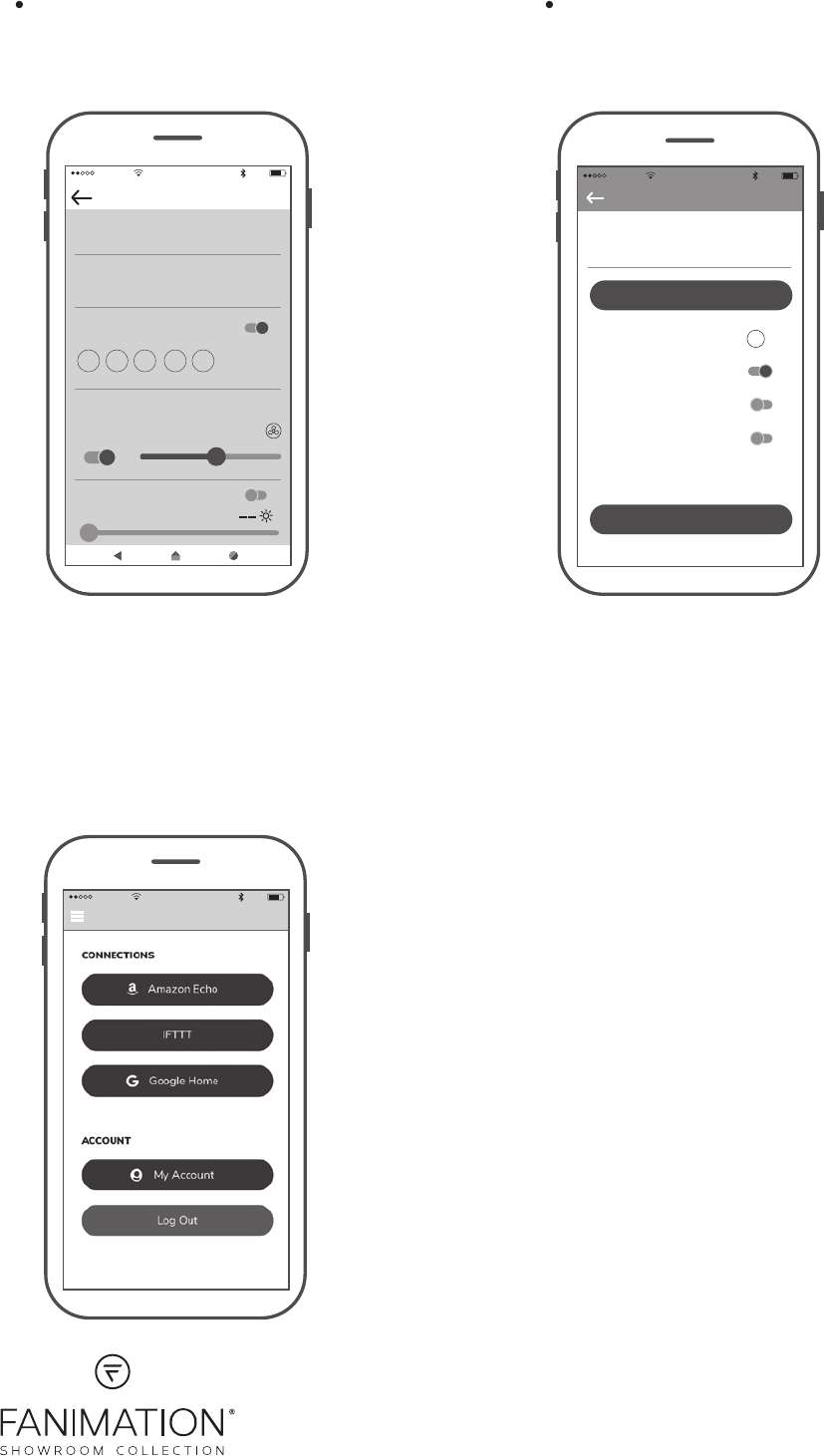 CONNECTIONS

Amazon Echo

IFTTT

Google Home

ACCOUNT

My Account

Log Out

FANIMATION®
SHOWROOM COLLECTION