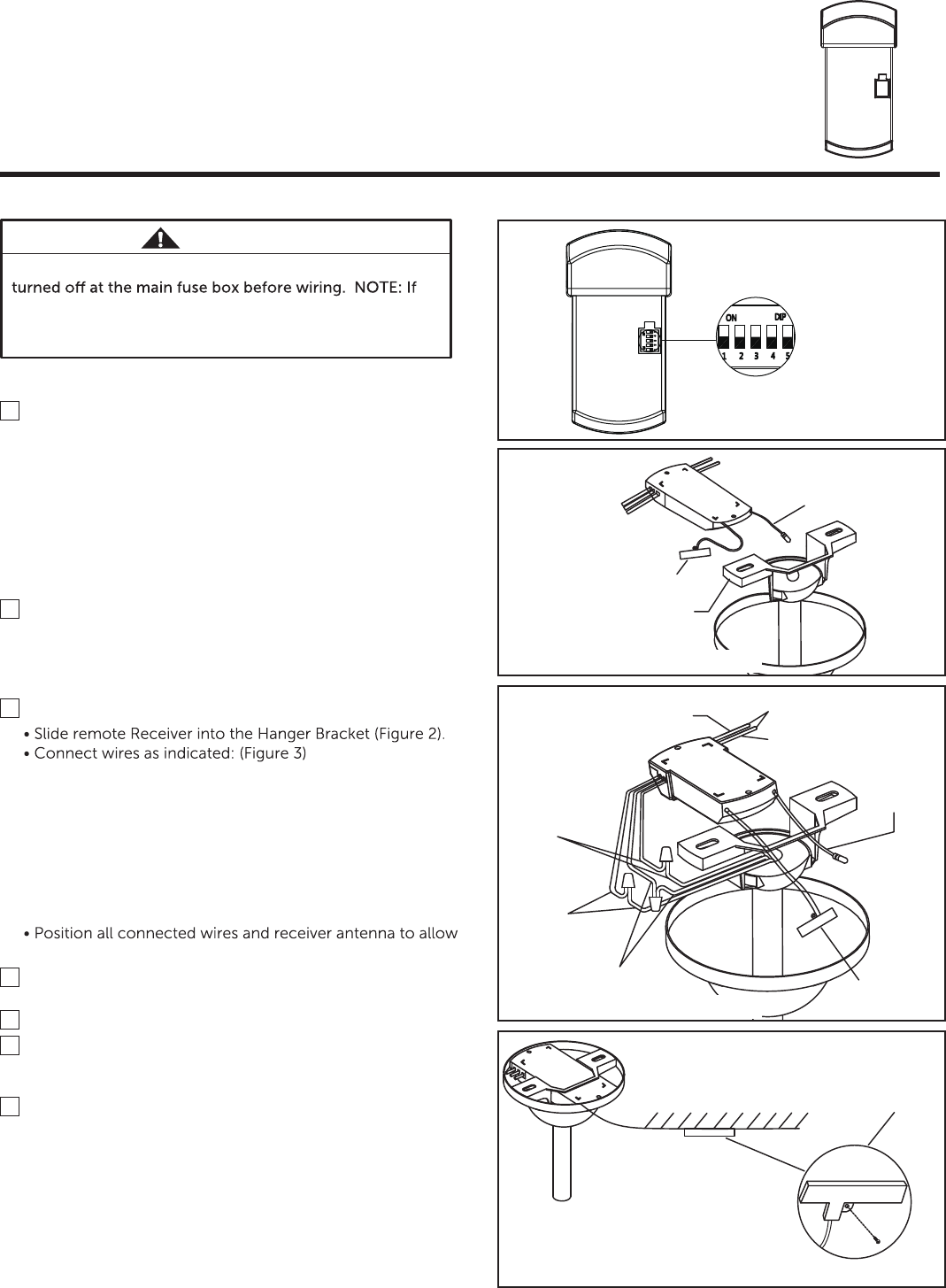 turned off at the main fuse box before wiring. NOTE: If

ON DIP
1 2 3 4 5

• Slide remote Receiver into the Hanger Bracket (Figure 2).
• Connect wires as indicated: (Figure 3)

• Position all connected wires and receiver antenna to allow