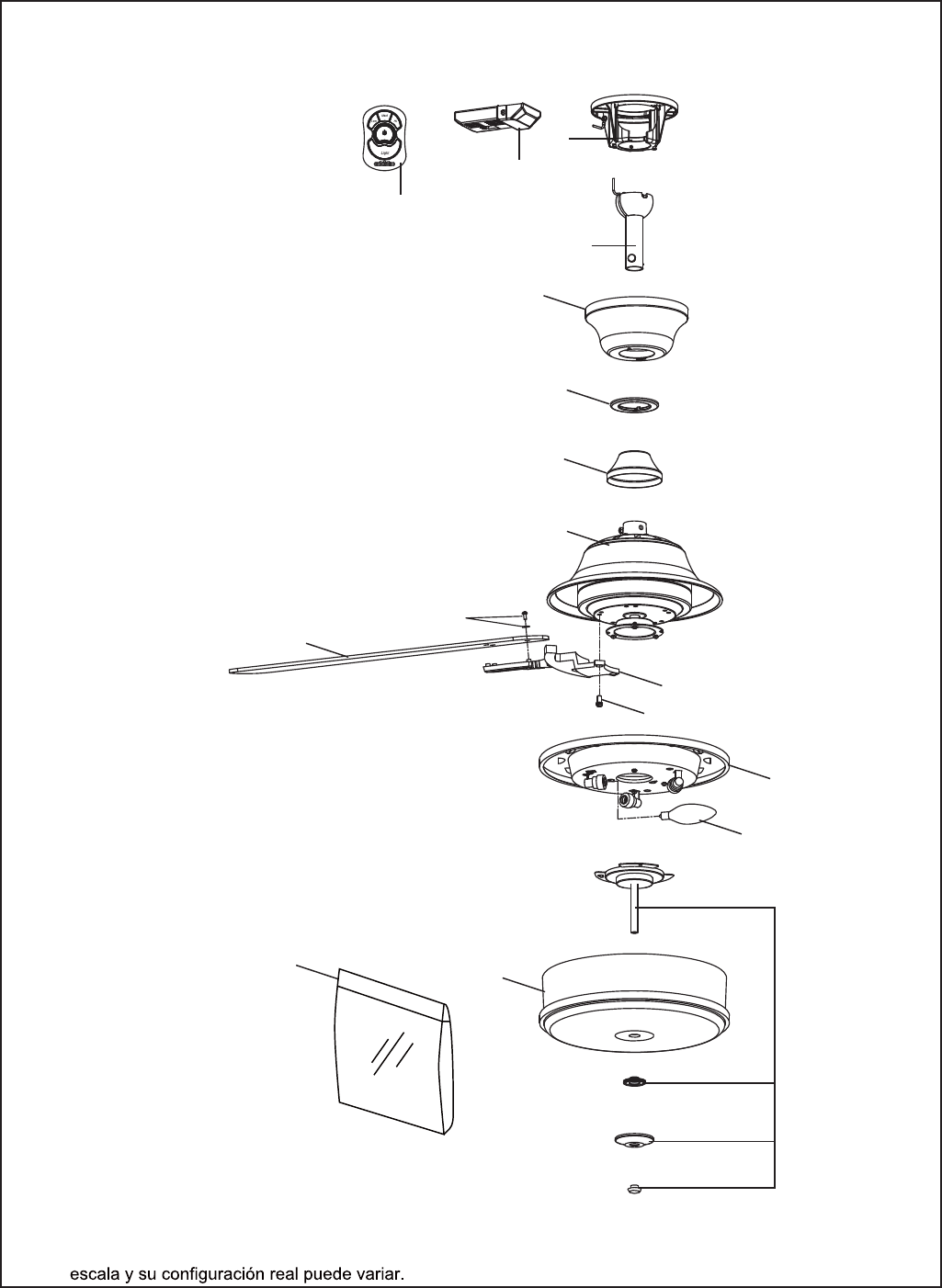 escala y su configuración real puede variar.