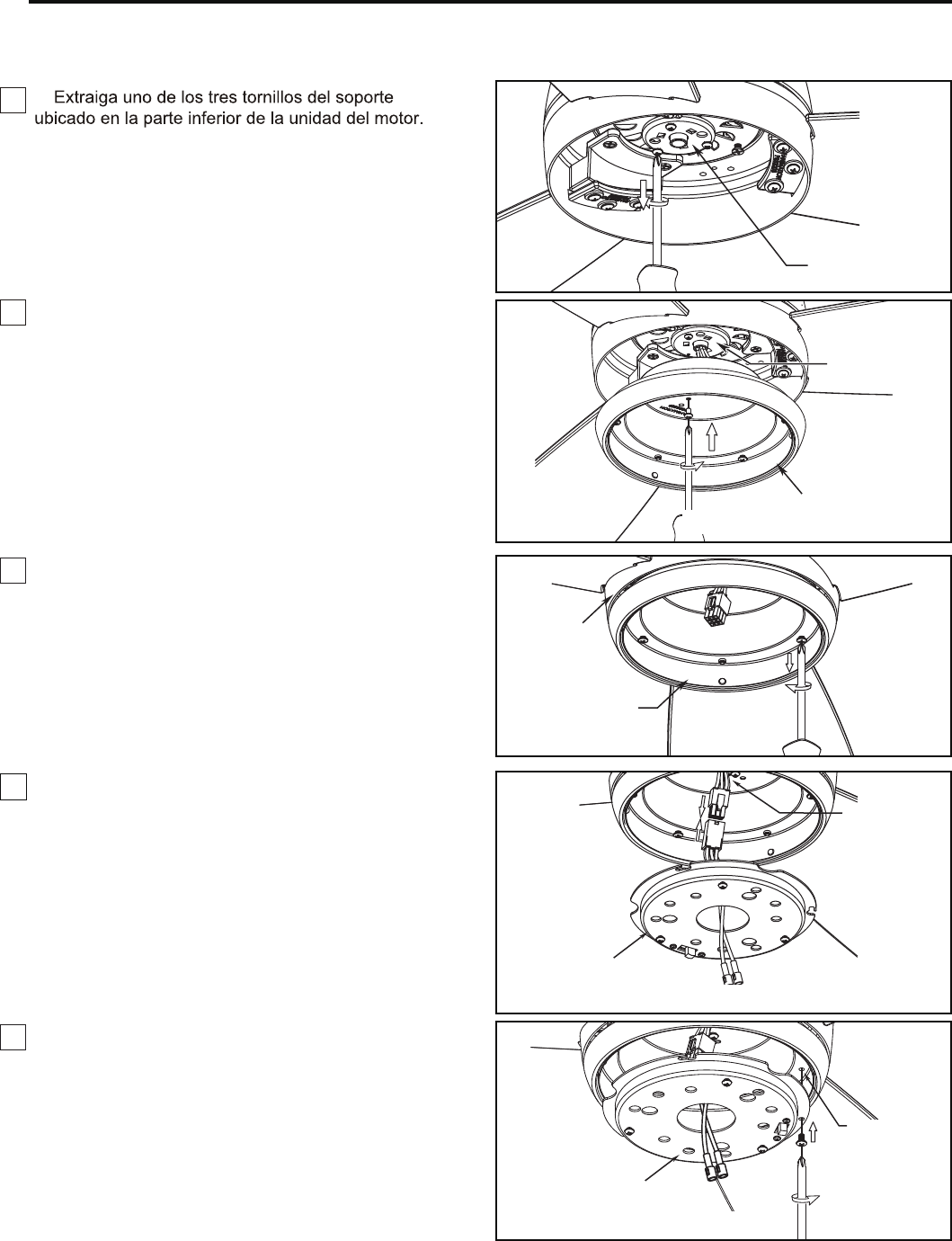 Extraiga uno de los tres tornillos del soporte ubicado en la parte inferior de la unidad del motor.