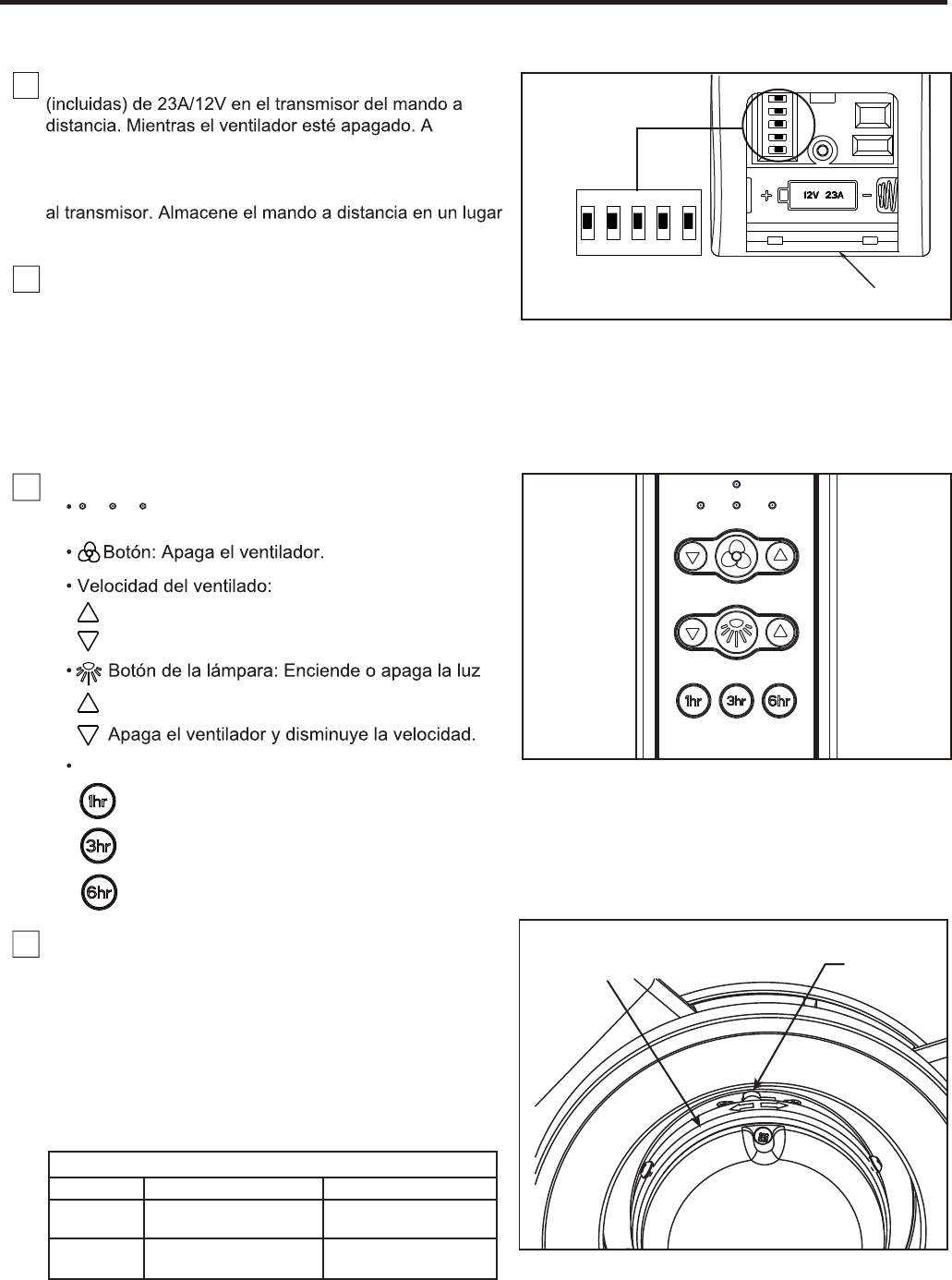 (incluidas) de 23A/12V en el transmisor del mando a distancia. Mientras el ventilador esté apagado. A

al transmisor. Almacene el mando a distancia en un lugar

12V 23A

• Botón: Apaga el ventilador.

• Velocidad del ventilado:

• Botón de la lámpara: Enciende o apaga la luz

Apaga el ventilador y disminuye la velocidad.

1hr

3hr

6hr

1hr 3hr 6hr