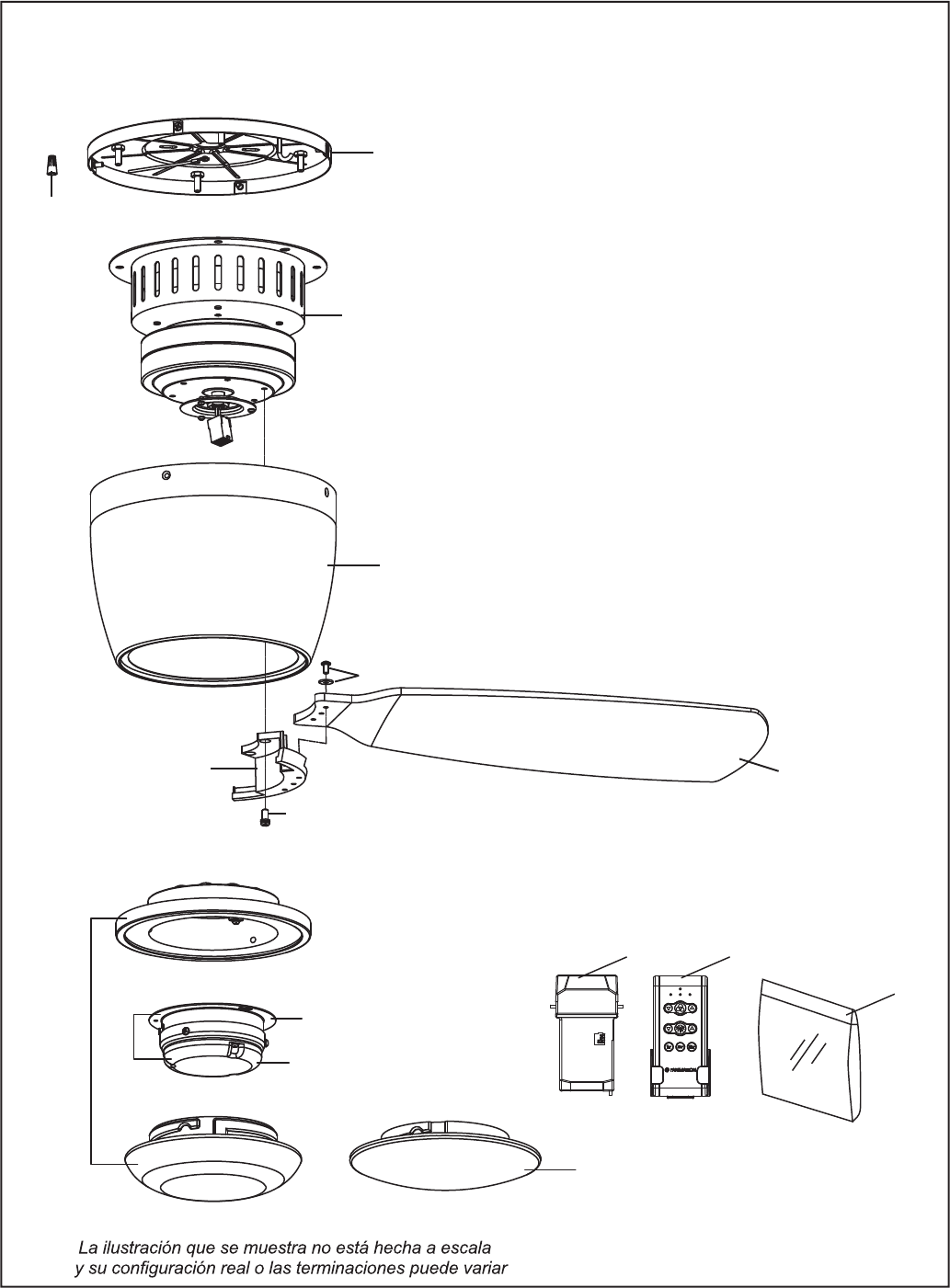 La ilustración que se muestra no está hecha a escala y su configuración real o las terminaciones puede variar