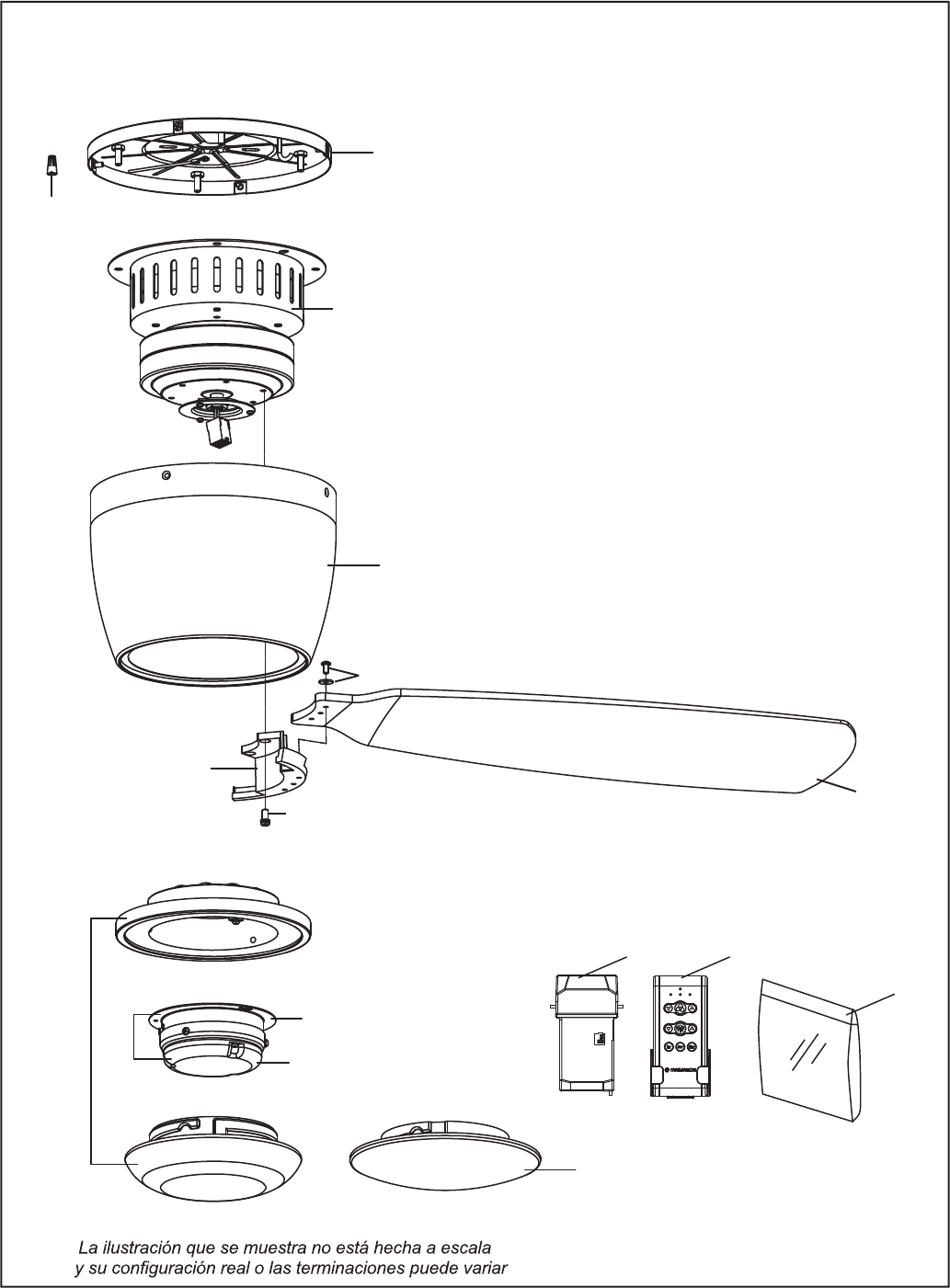 La ilustración que se muestra no está hecha a escala y su configuración real o las terminaciones puede variar