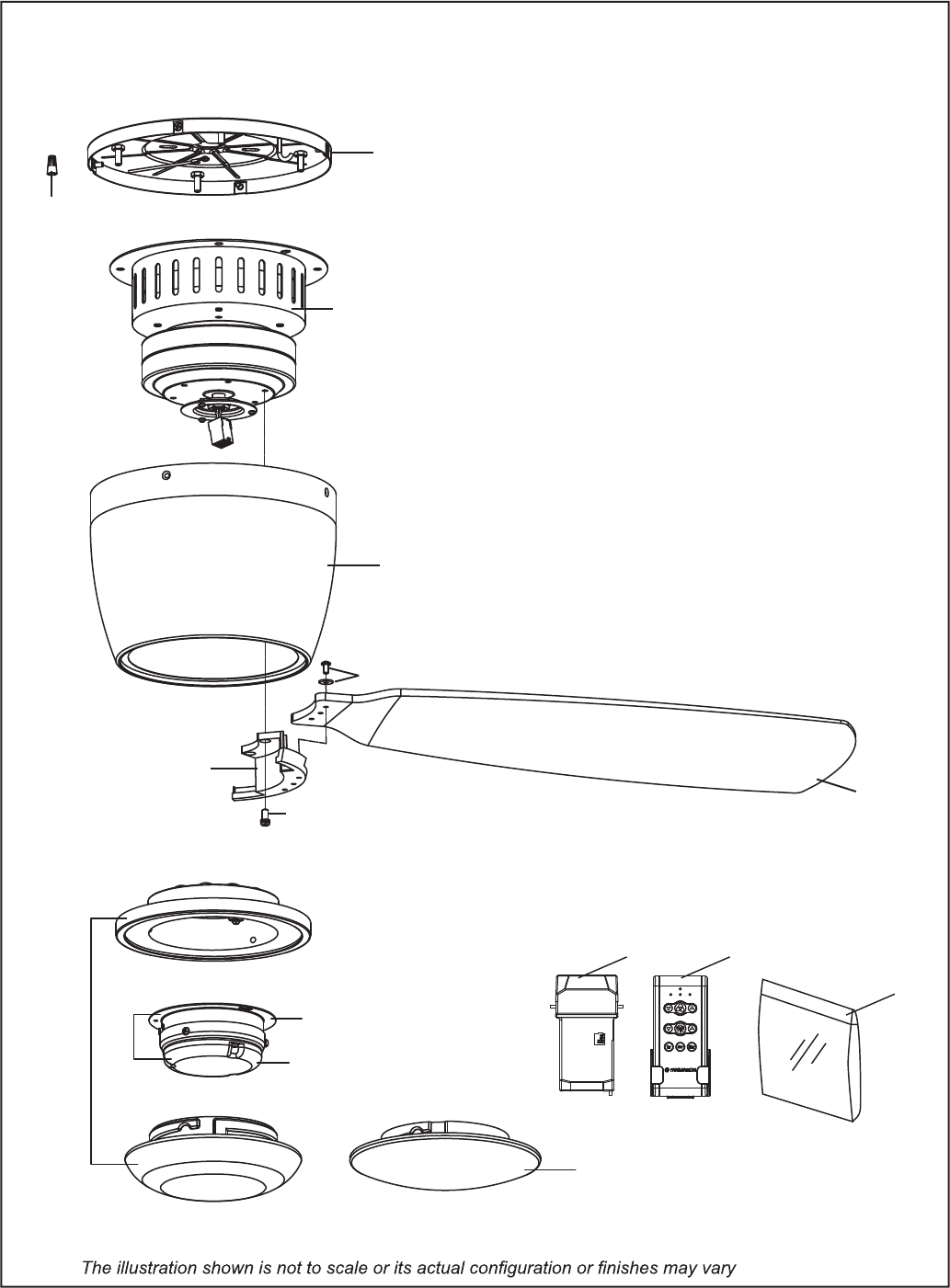 The illustration shown is not to scale or its actual configuration or finishes may vary