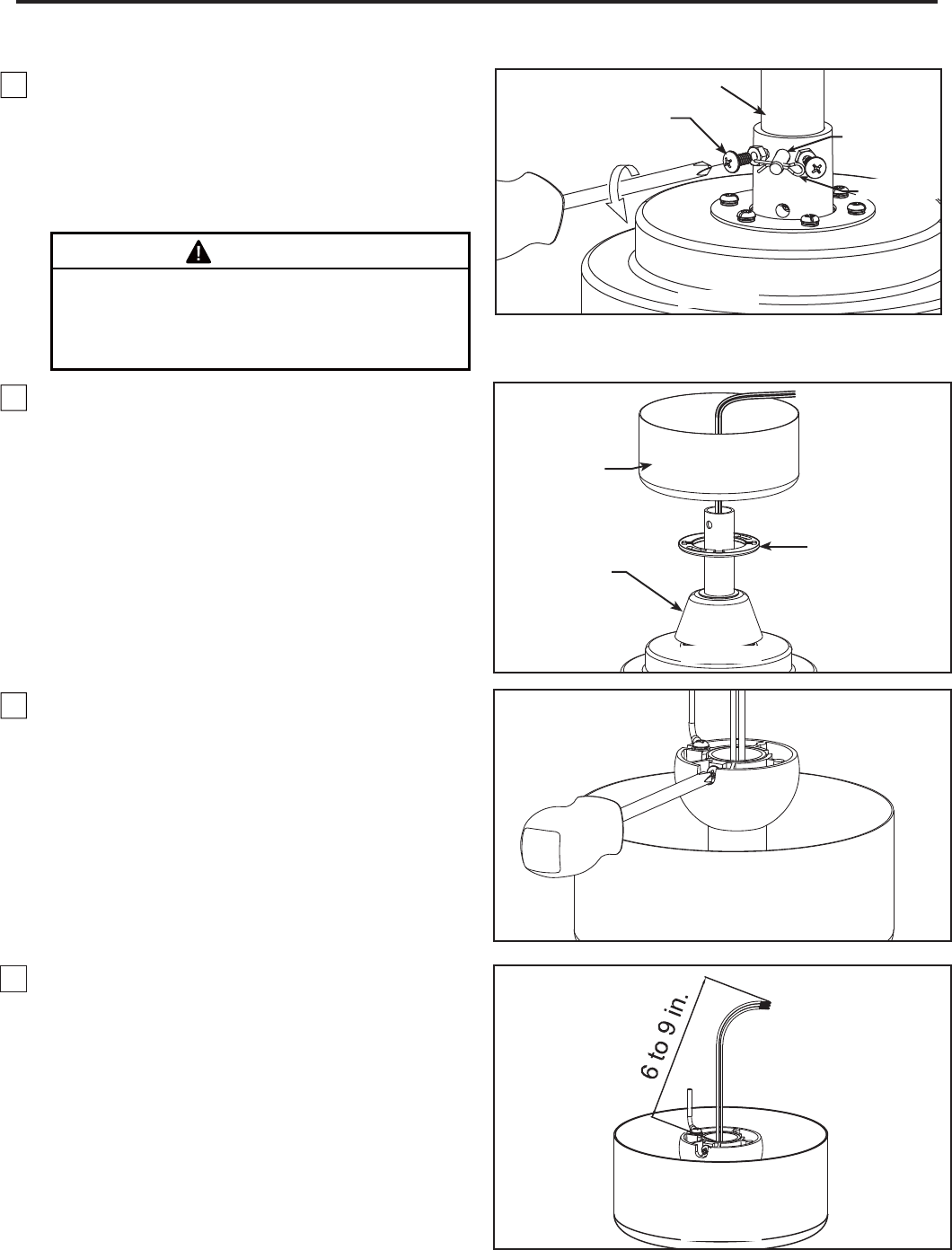 6 to 9 in.