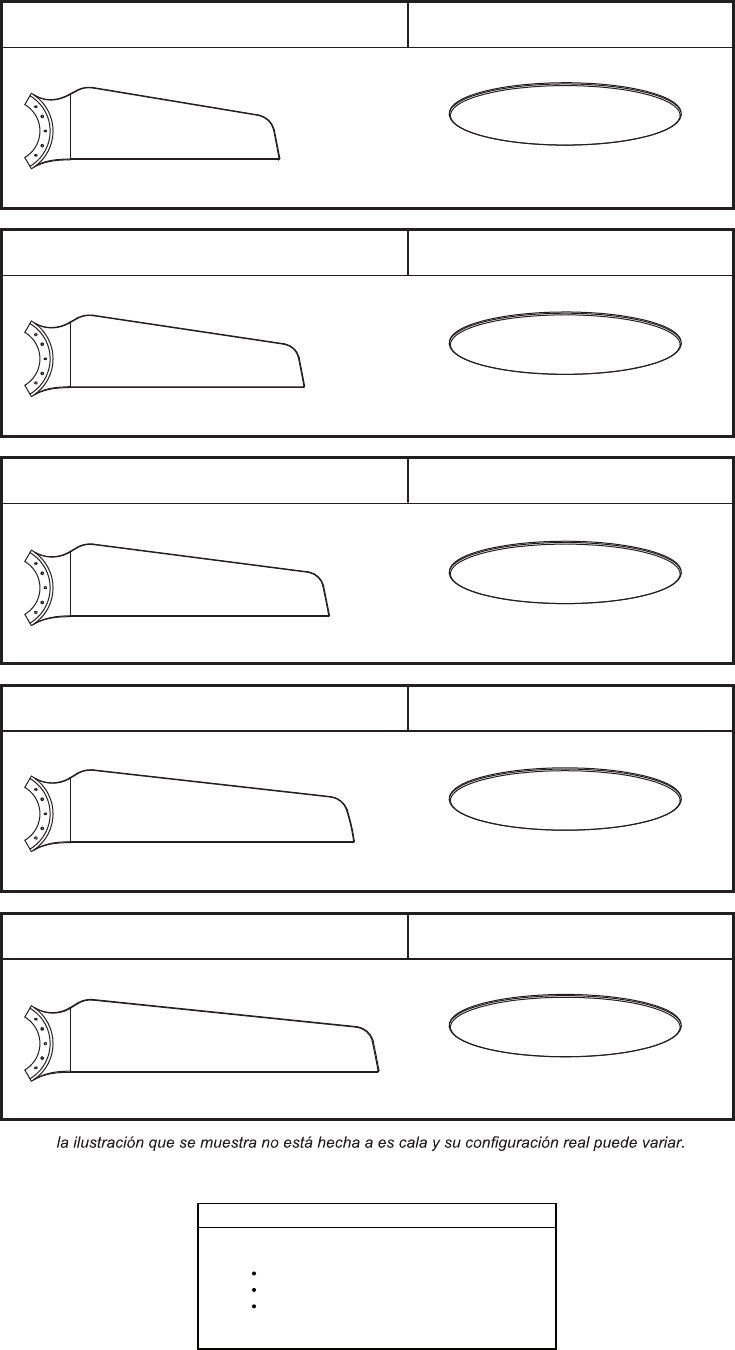 la ilustración que se muestra no está hecha a es cala y su configuración real puede variar.