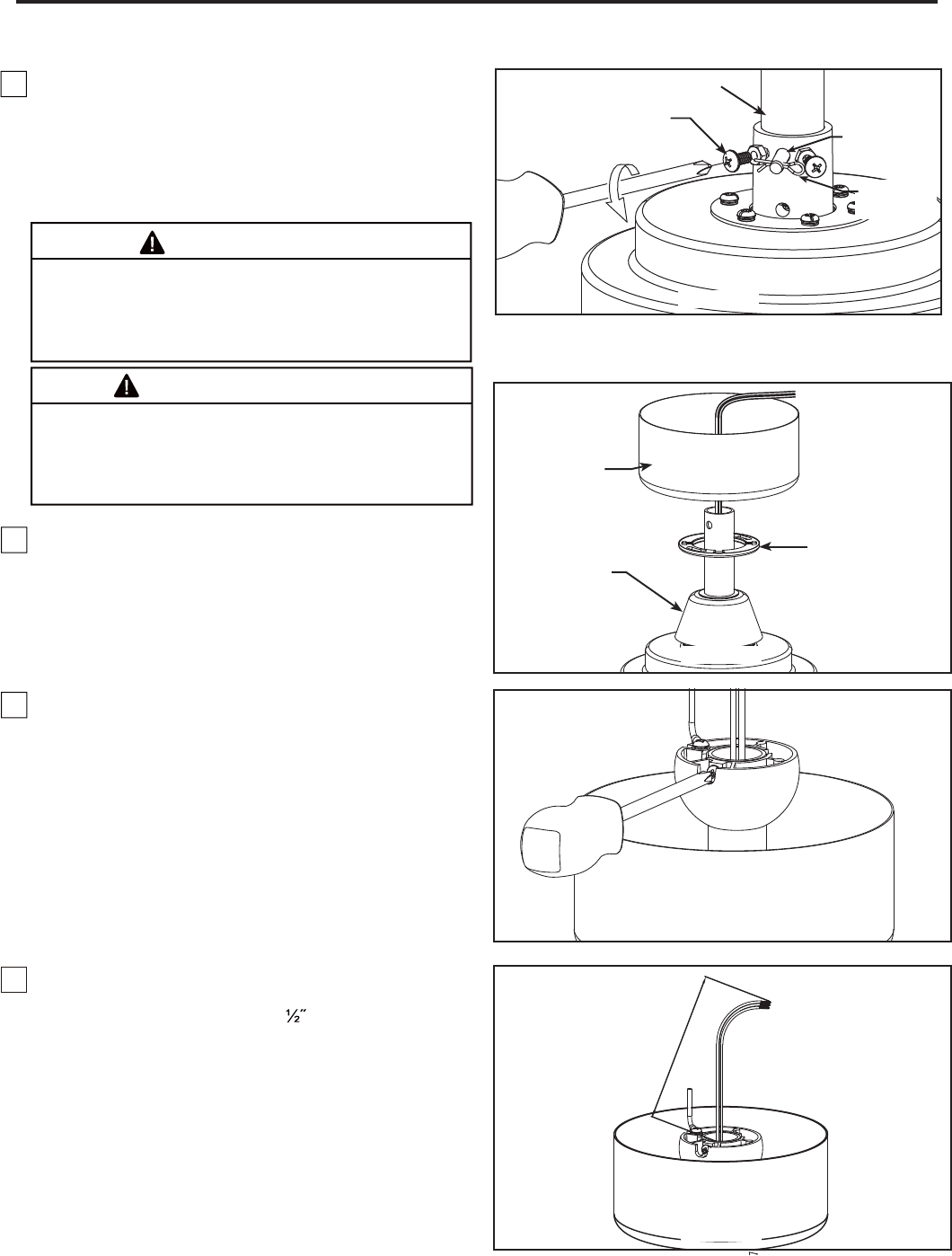 ½″