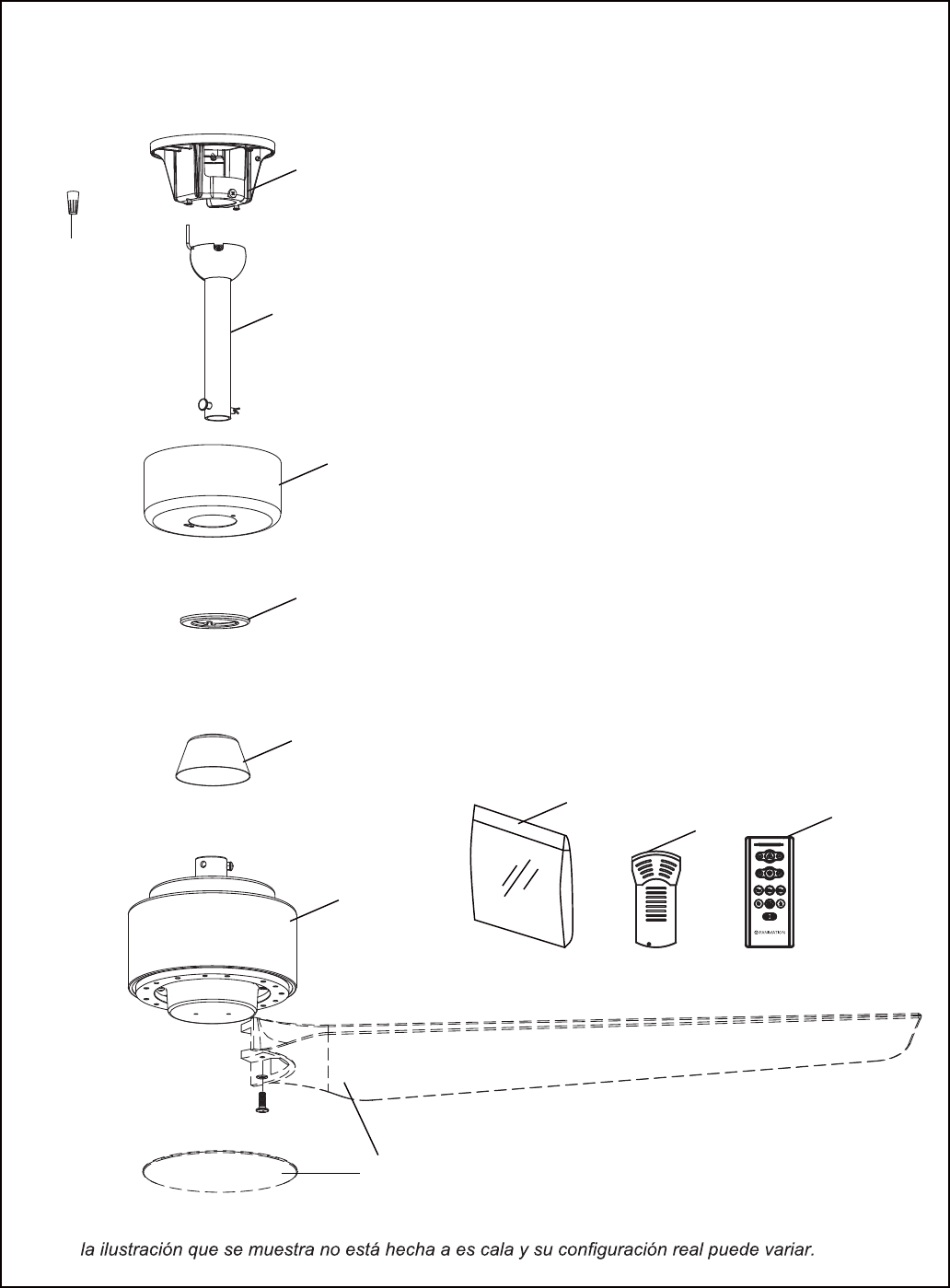 FANIMATION

la ilustración que se muestra no está hecha a es cala y su configuración real puede variar.