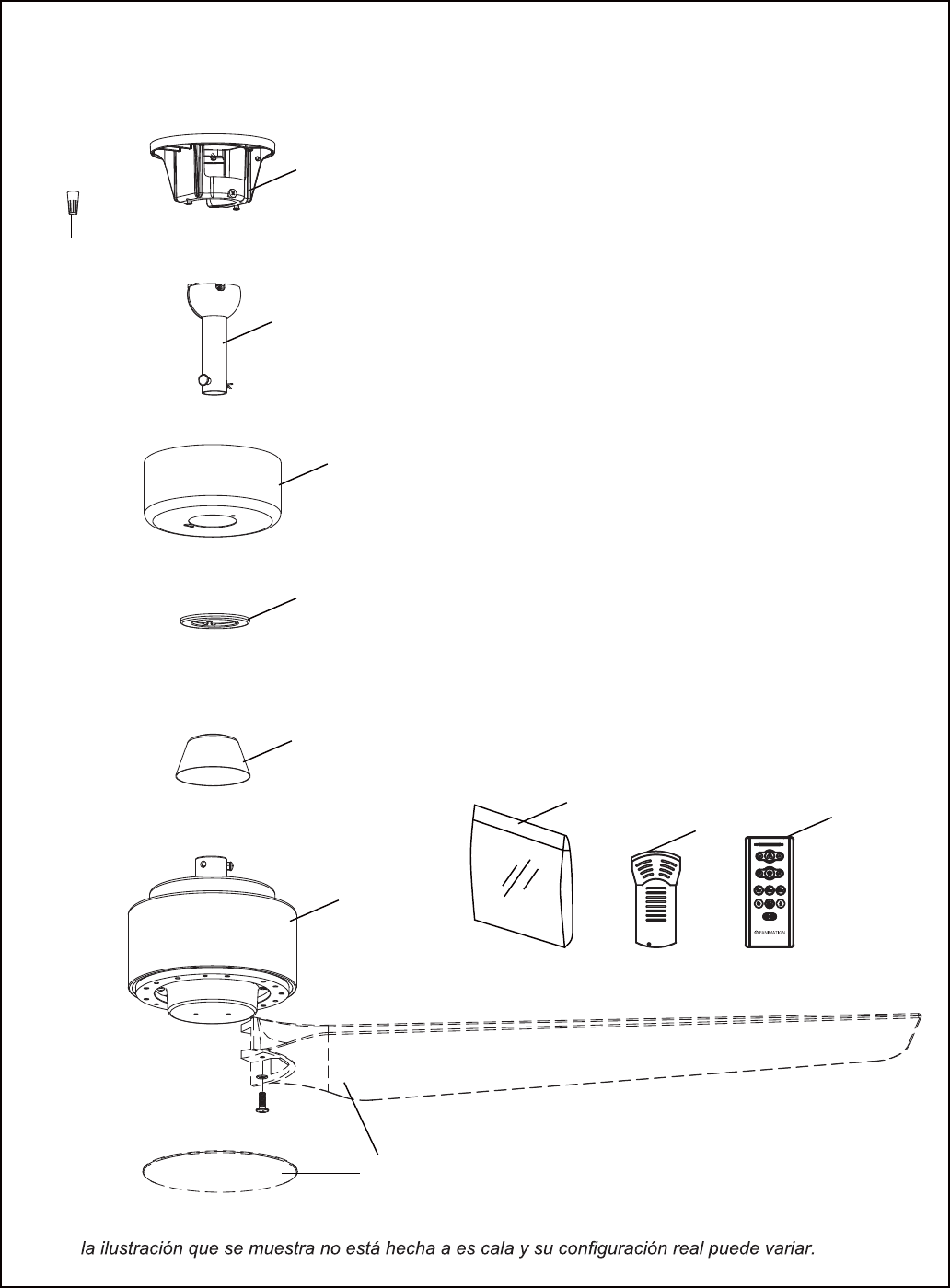 FANIMATION

la ilustración que se muestra no está hecha a es cala y su configuración real puede variar.