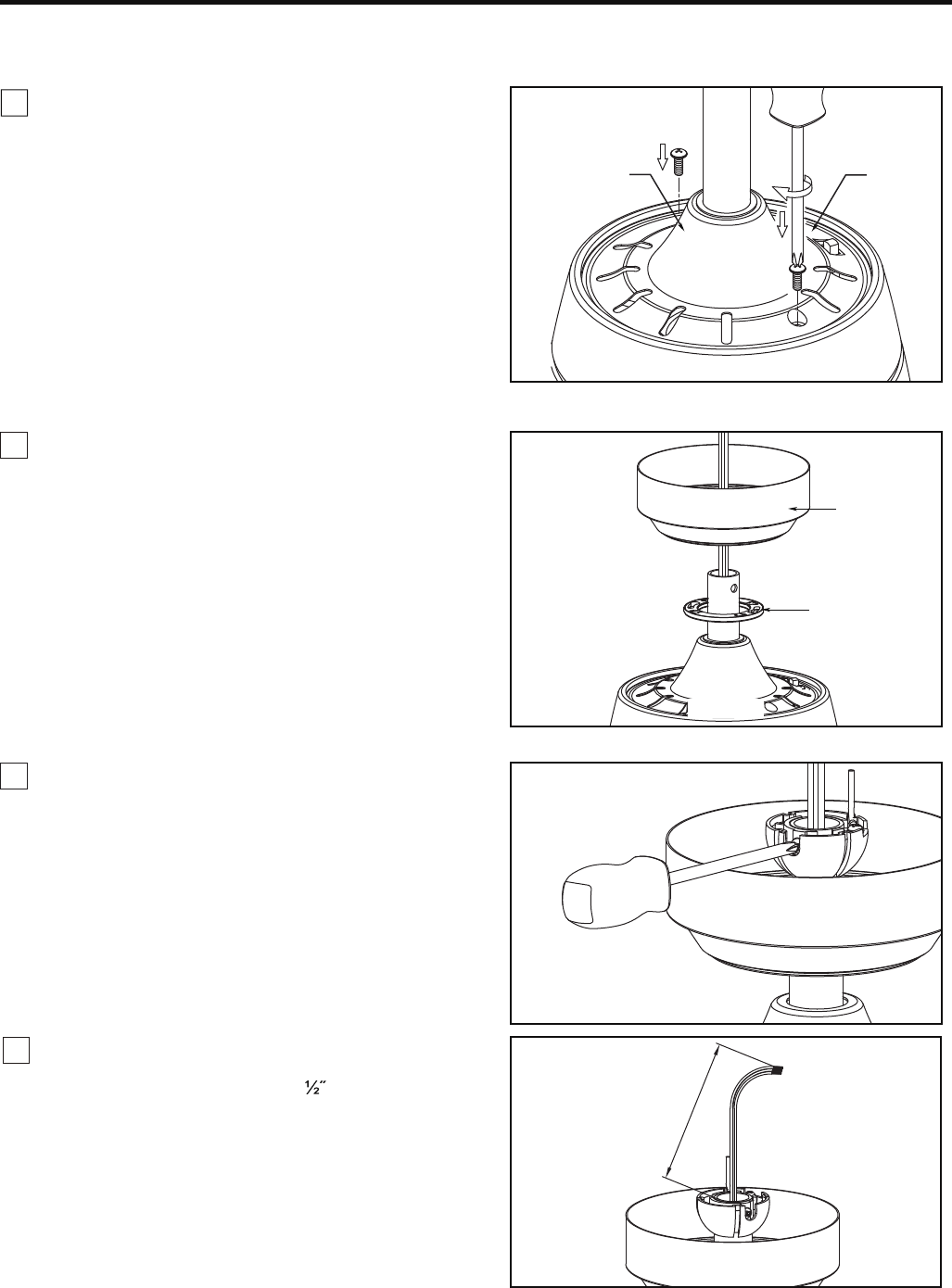 $\frac{1}{2}''$