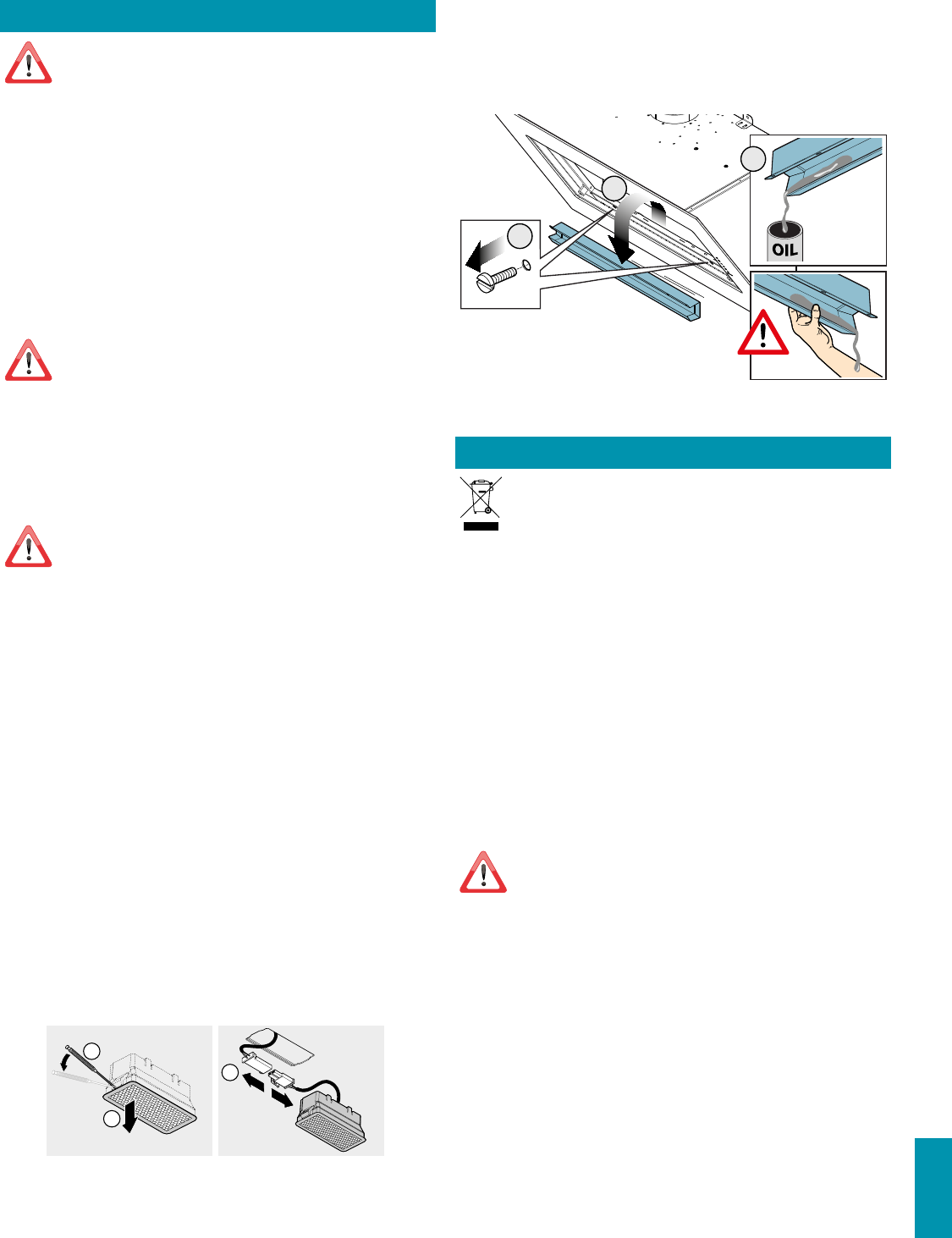 OIL