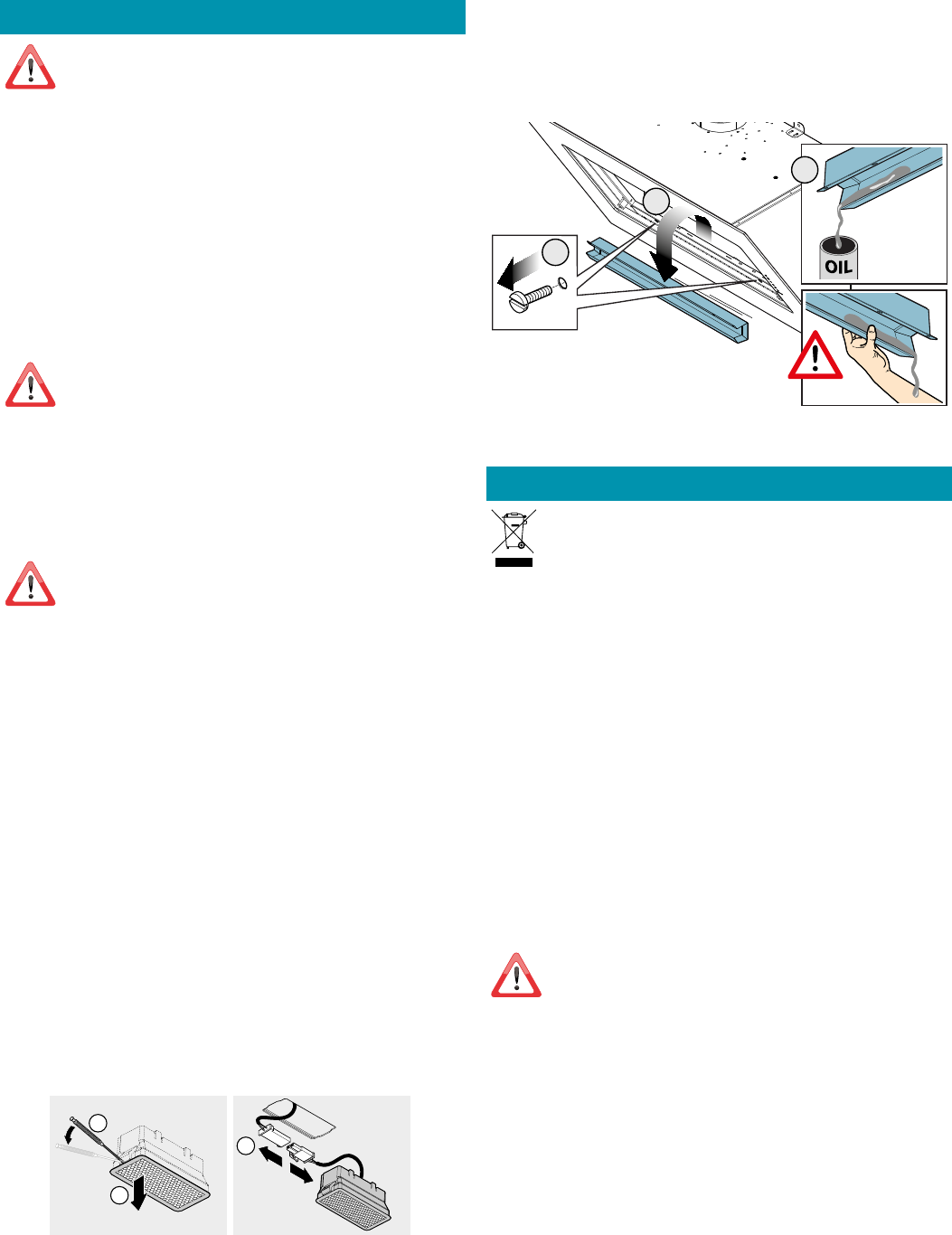 OIL