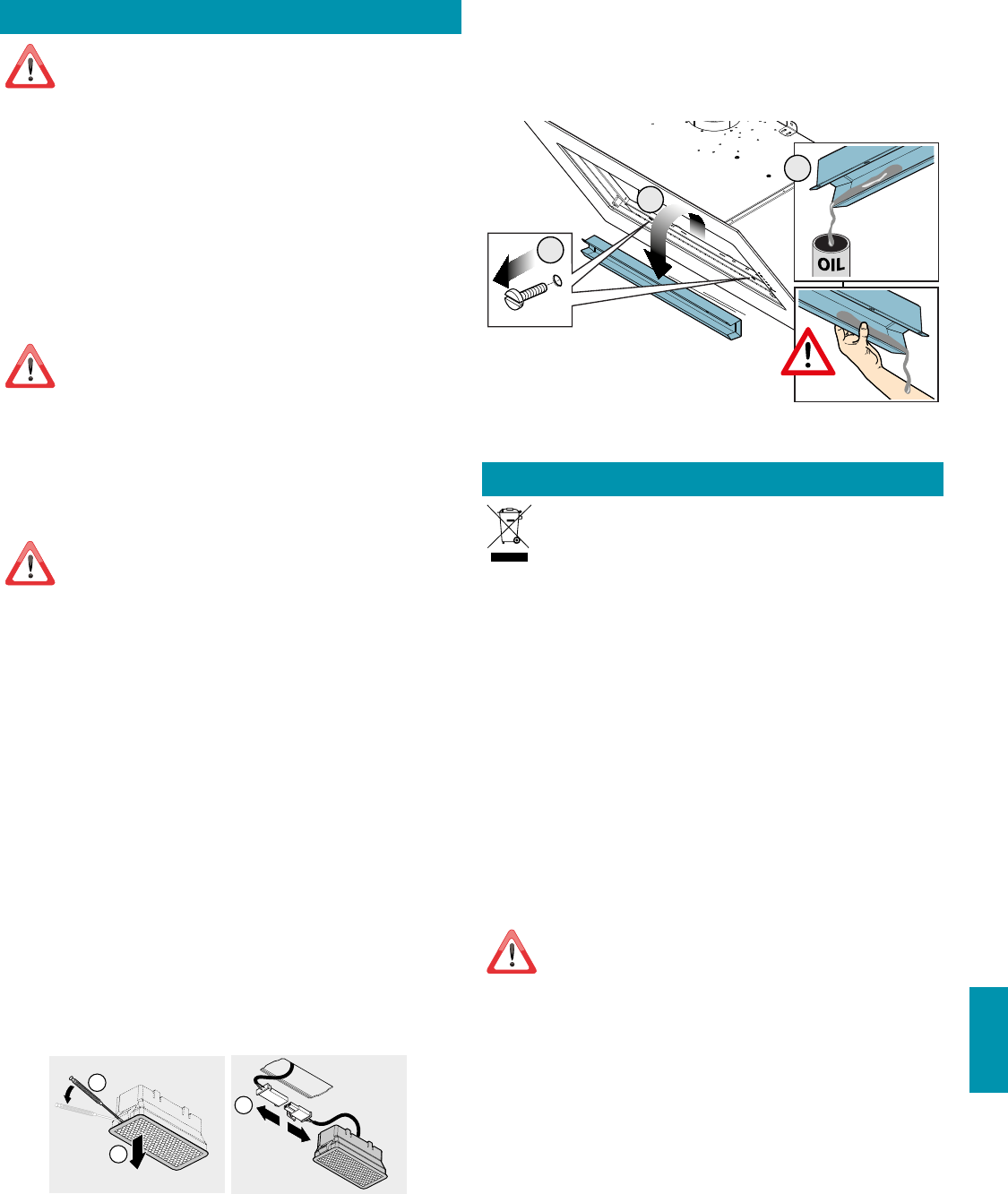 OIL