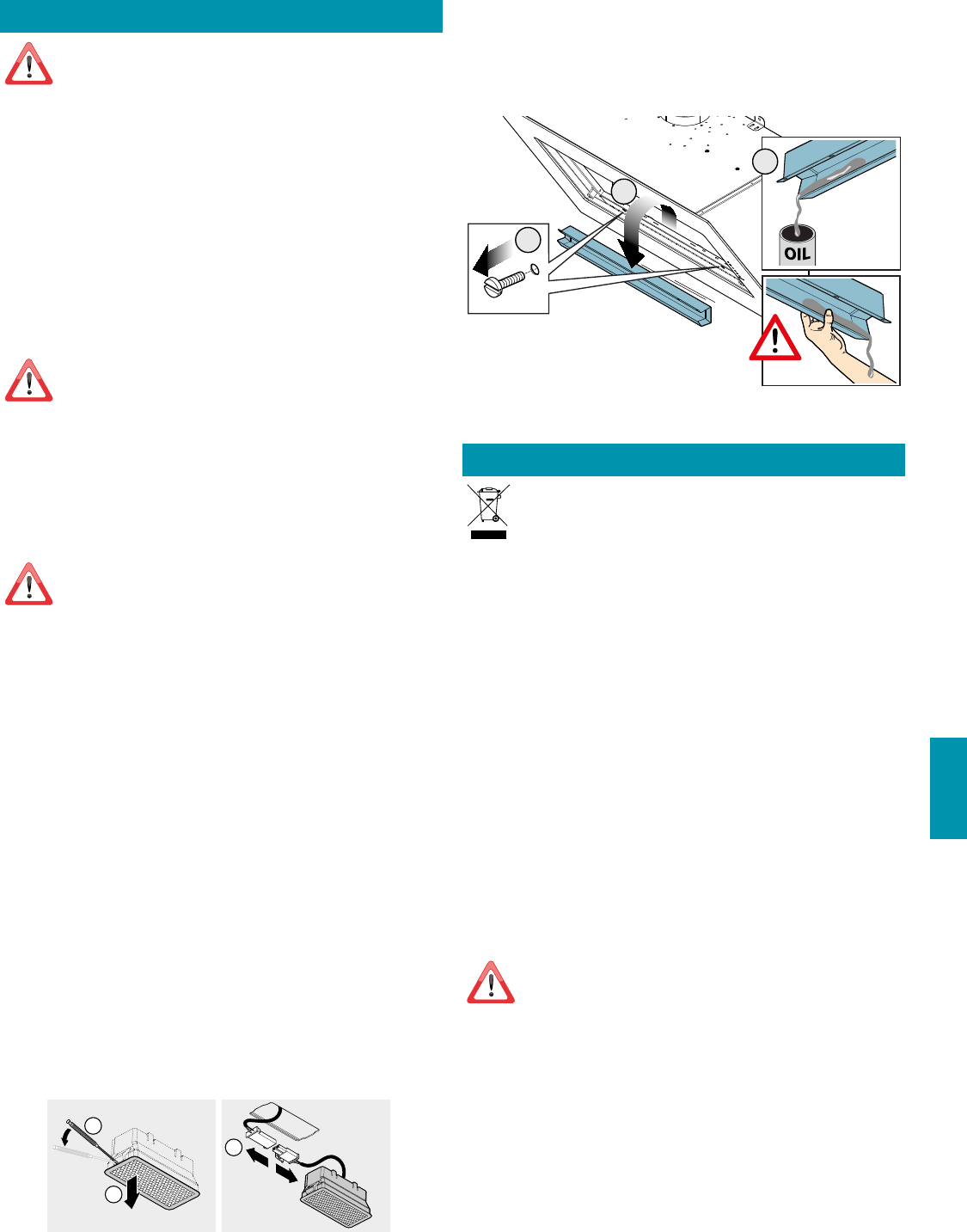 OIL