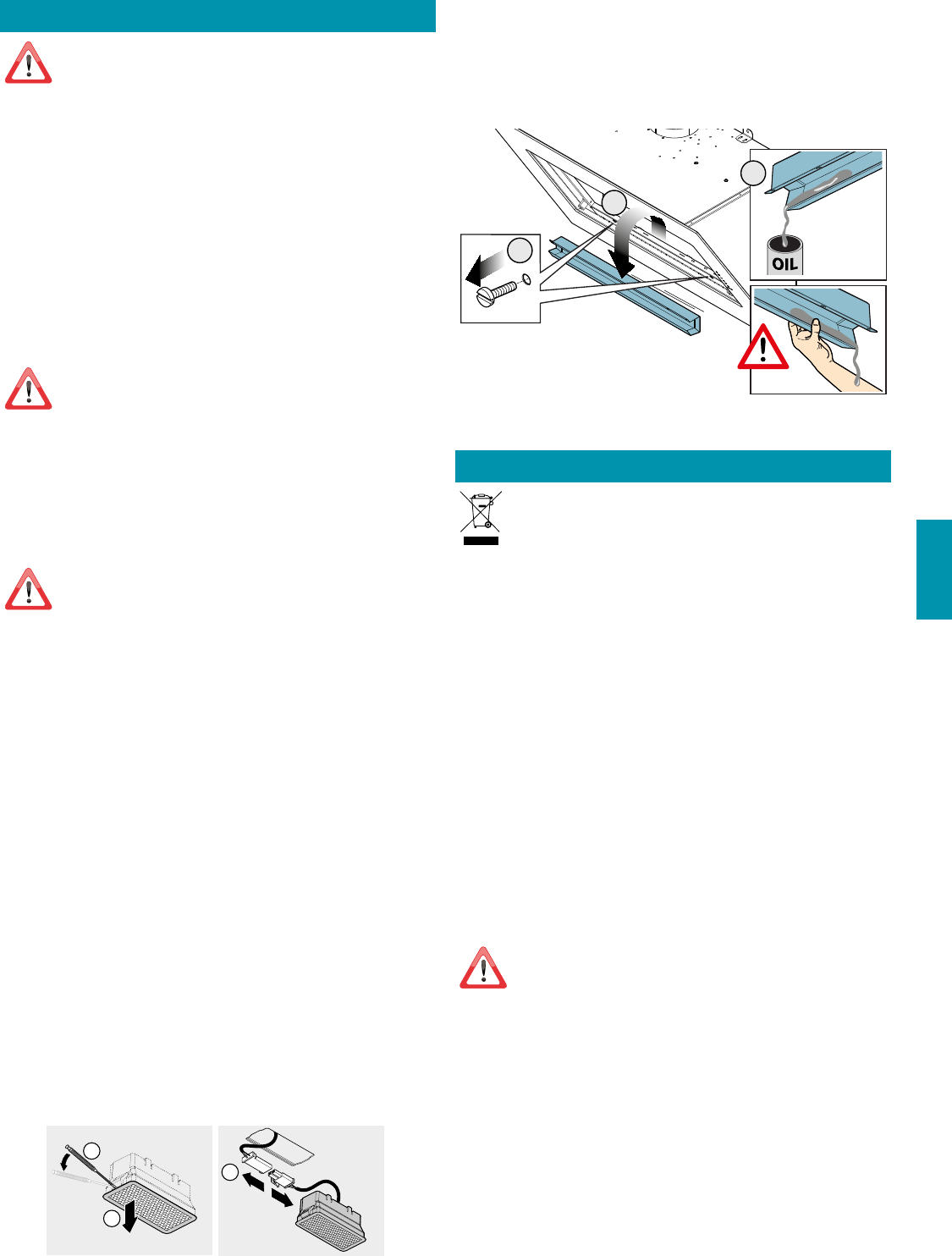 OIL